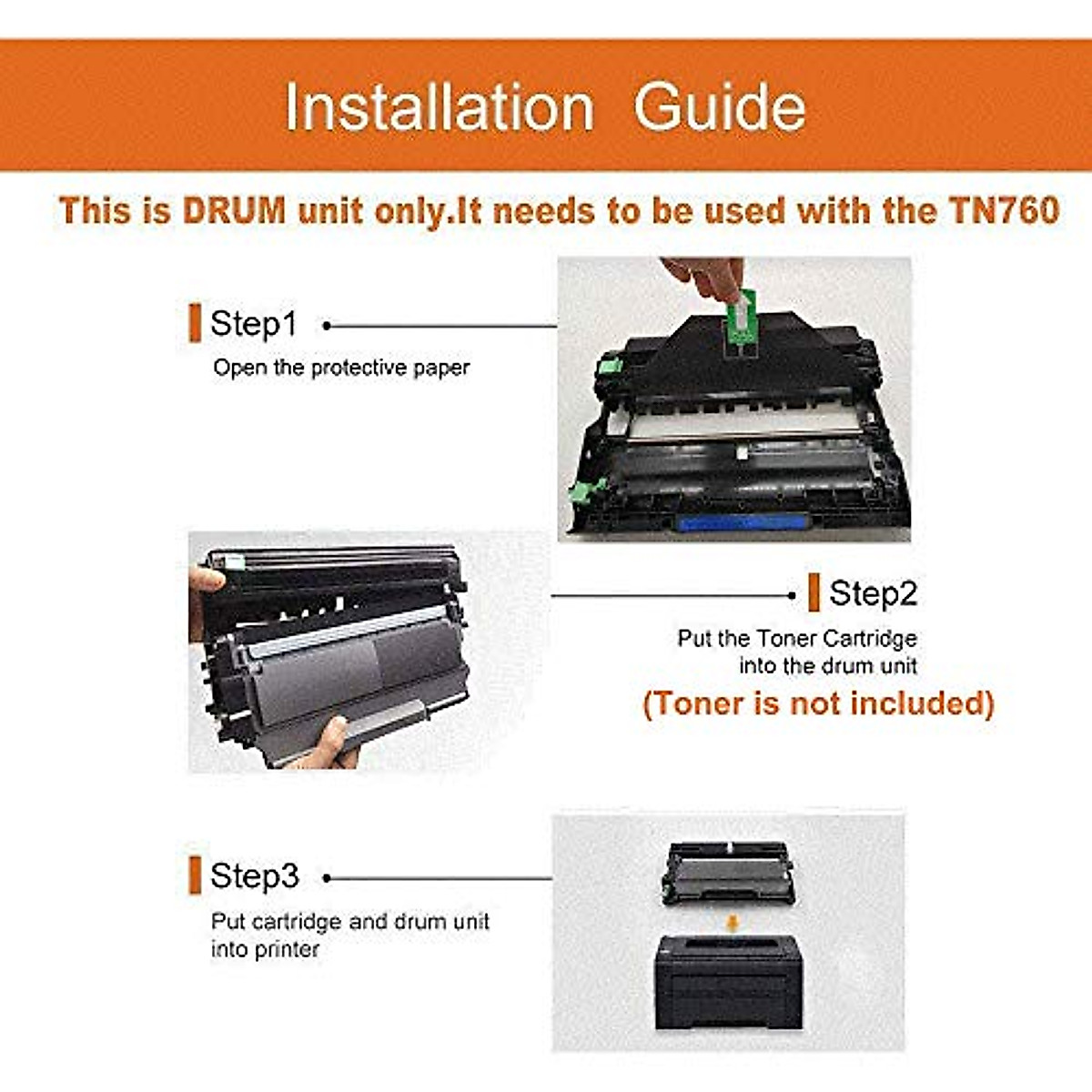 Installation Guide

This is DRUM unit only.It needs to be used with the TN760

Step1
Open the protective paper

Step2
Put the Toner Cartridge into the drum unit
(Toner is not included)

Step3
Put cartridge and drum unit into printer