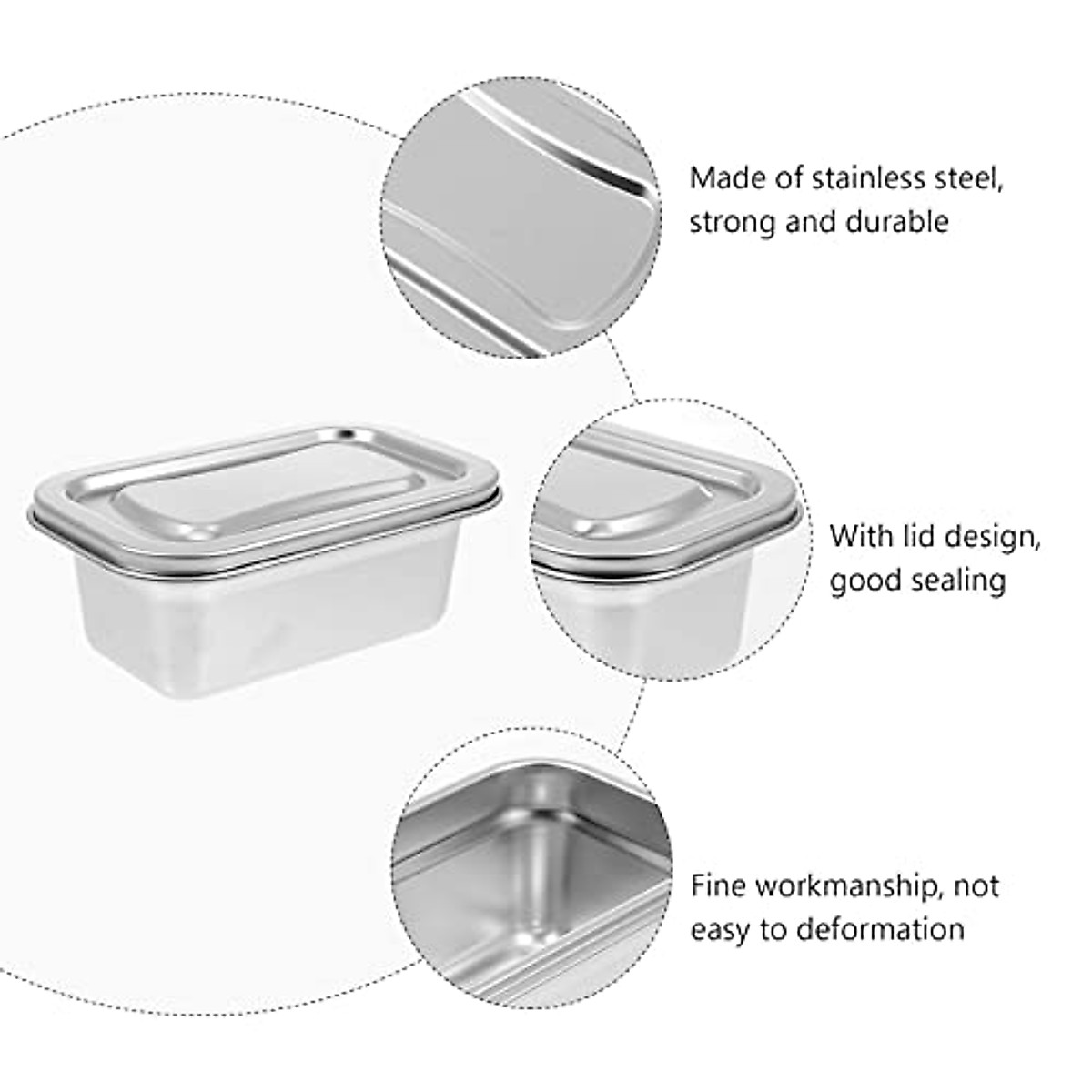 Made of stainless steel, strong and durable

With lid design, good sealing

Fine workmanship, not easy to deformation