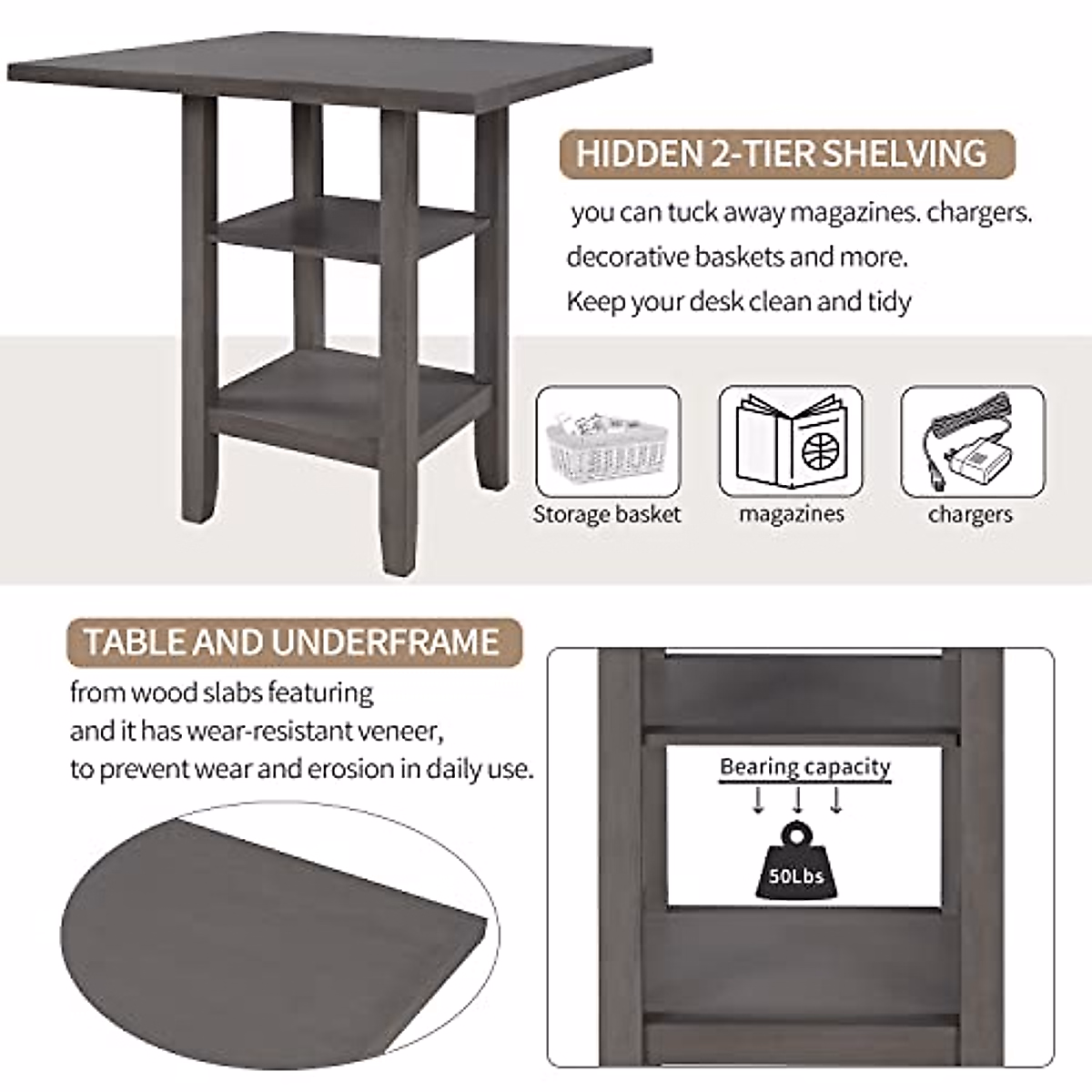 HIDDEN 2-TIER SHELVING

you can tuck away magazines. chargers. decorative baskets and more. Keep your desk clean and tidy

Storage basket

magazines

chargers

TABLE AND UNDERFRAME

from wood slabs featuring and it has wear-resistant veneer, to prevent wear and erosion in daily use.

Bearing capacity

50Lbs