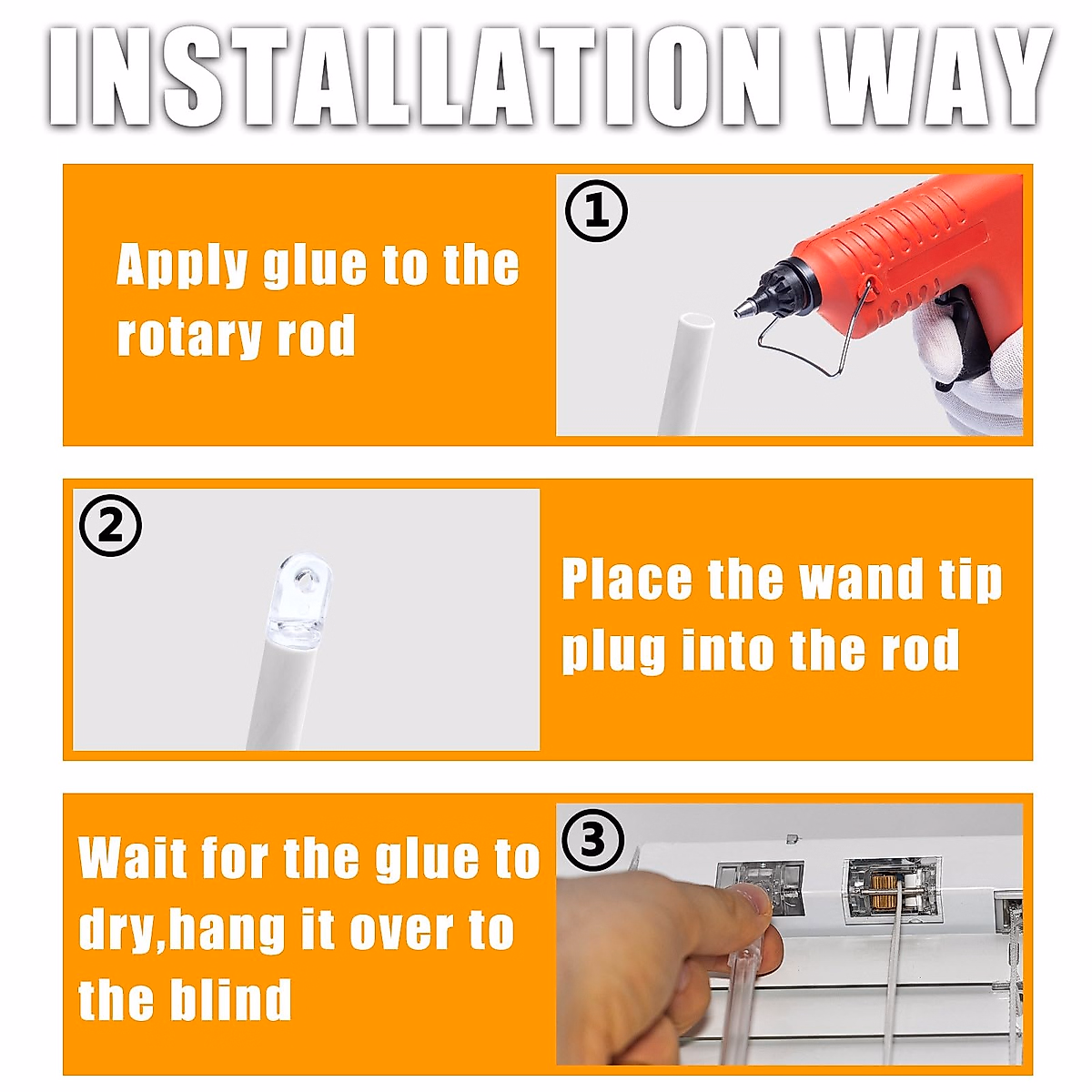 INSTALLATION WAY

Apply glue to the rotary rod

①

②

Place the wand tip plug into the rod

Wait for the glue to dry,hang it over to the blind

③