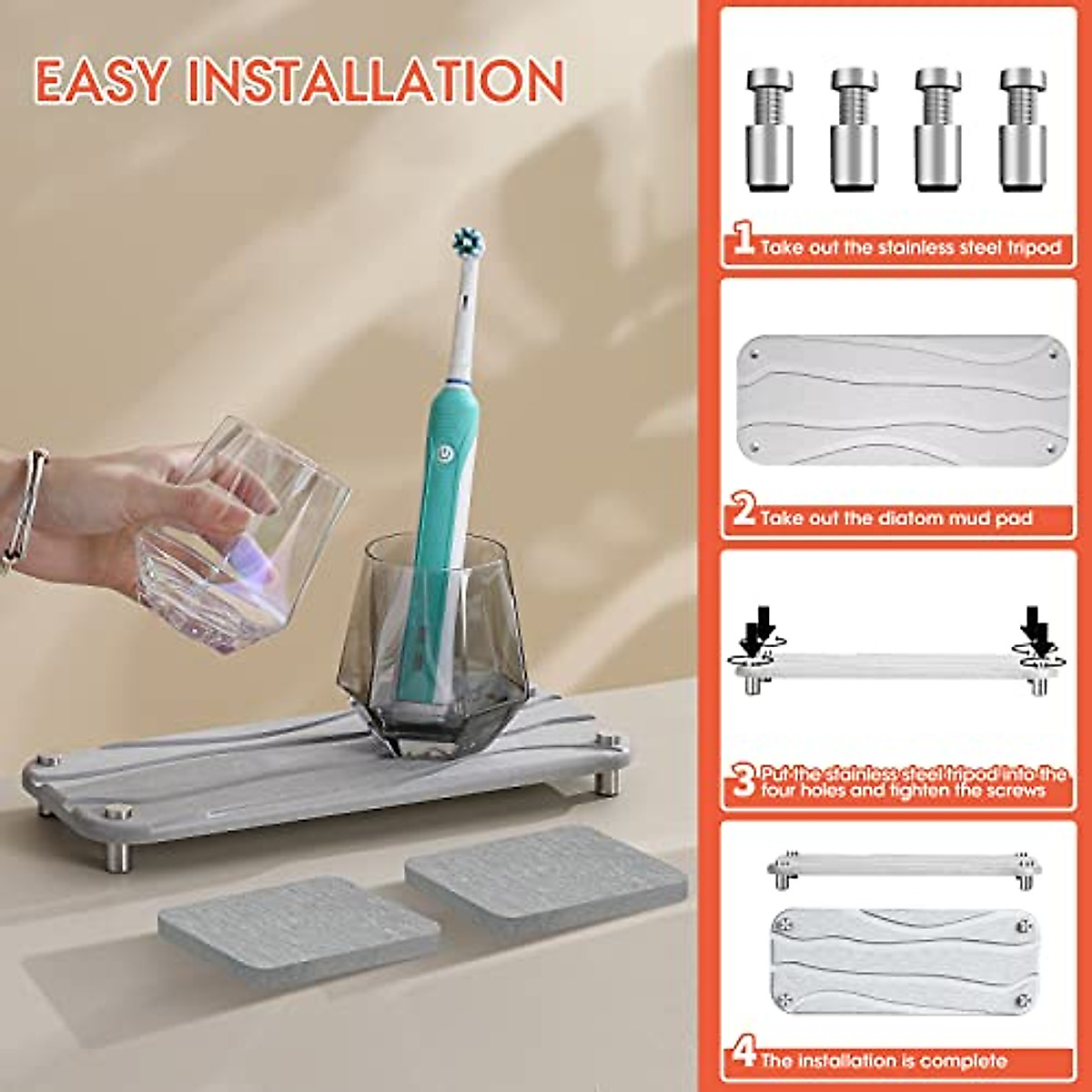 EASY INSTALLATION

1 Take out the stainless steel tripod

2 Take out the diatom mud pad

3 Put the stainless steel tripod into the four holes and tighten the screws

4 The installation is complete