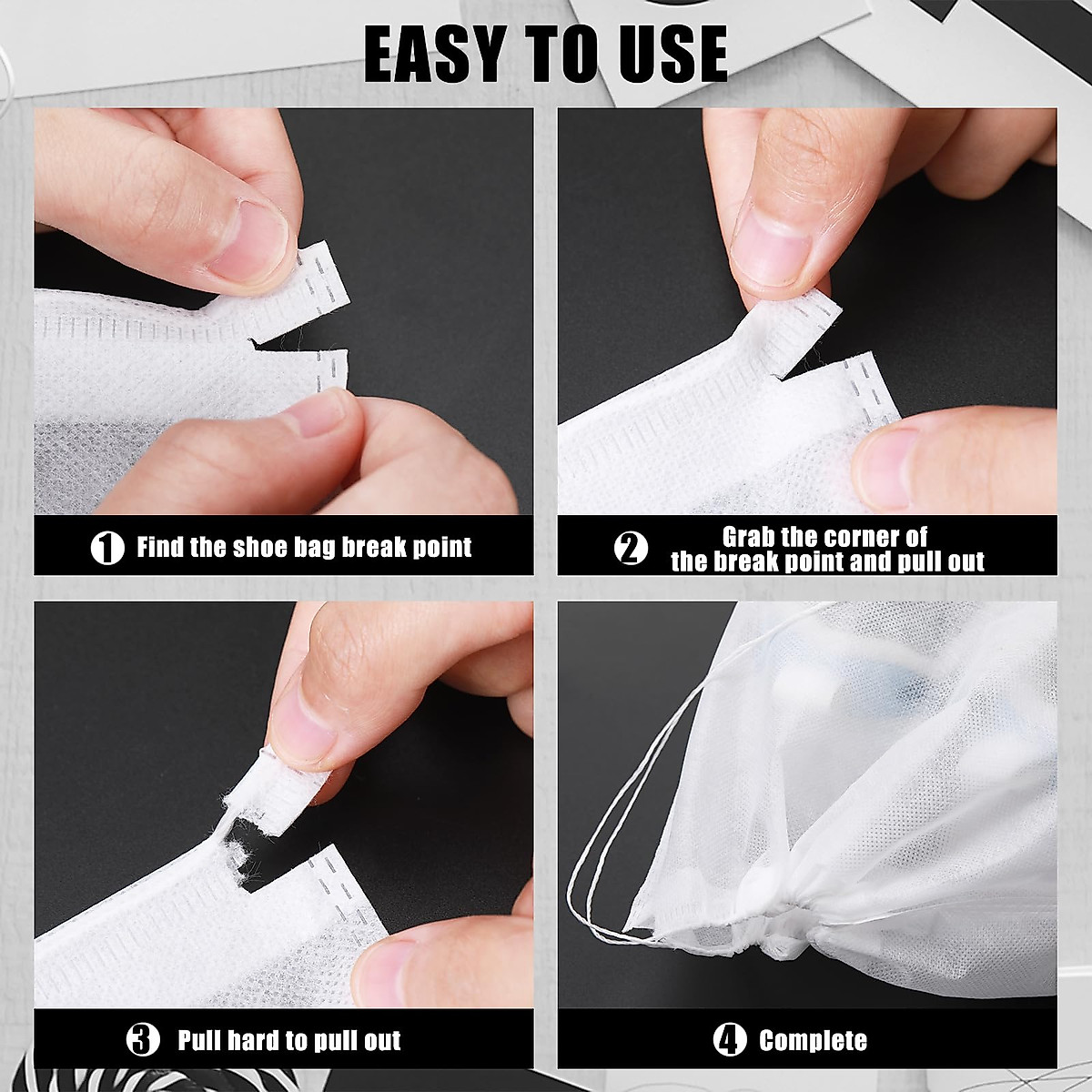 EASY TO USE

1 Find the shoe bag break point

2 Grab the corner of the break point and pull out

3 Pull hard to pull out

4 Complete