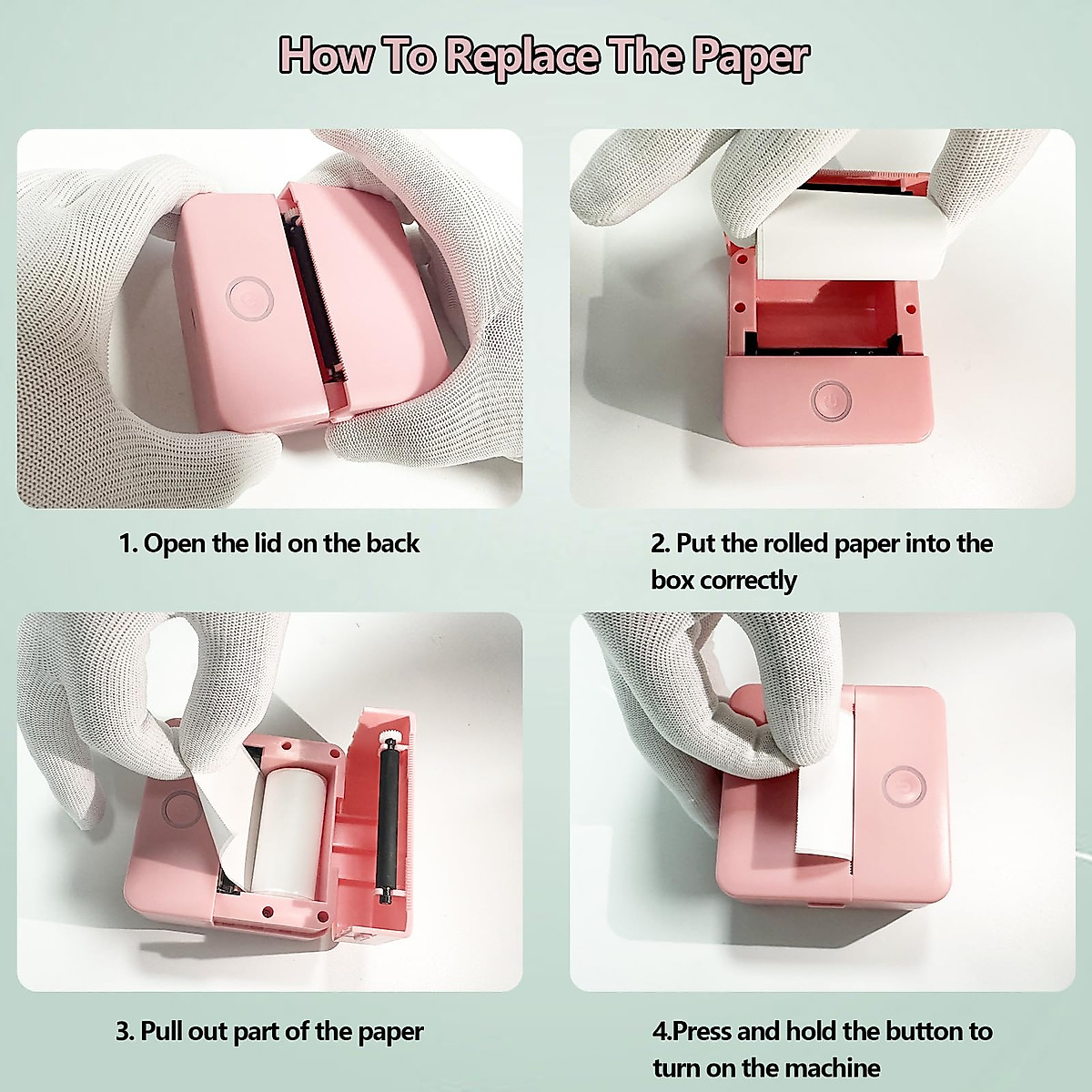 How To Replace The Paper

1. Open the lid on the back

2. Put the rolled paper into the box correctly

3. Pull out part of the paper

4.Press and hold the button to turn on the machine