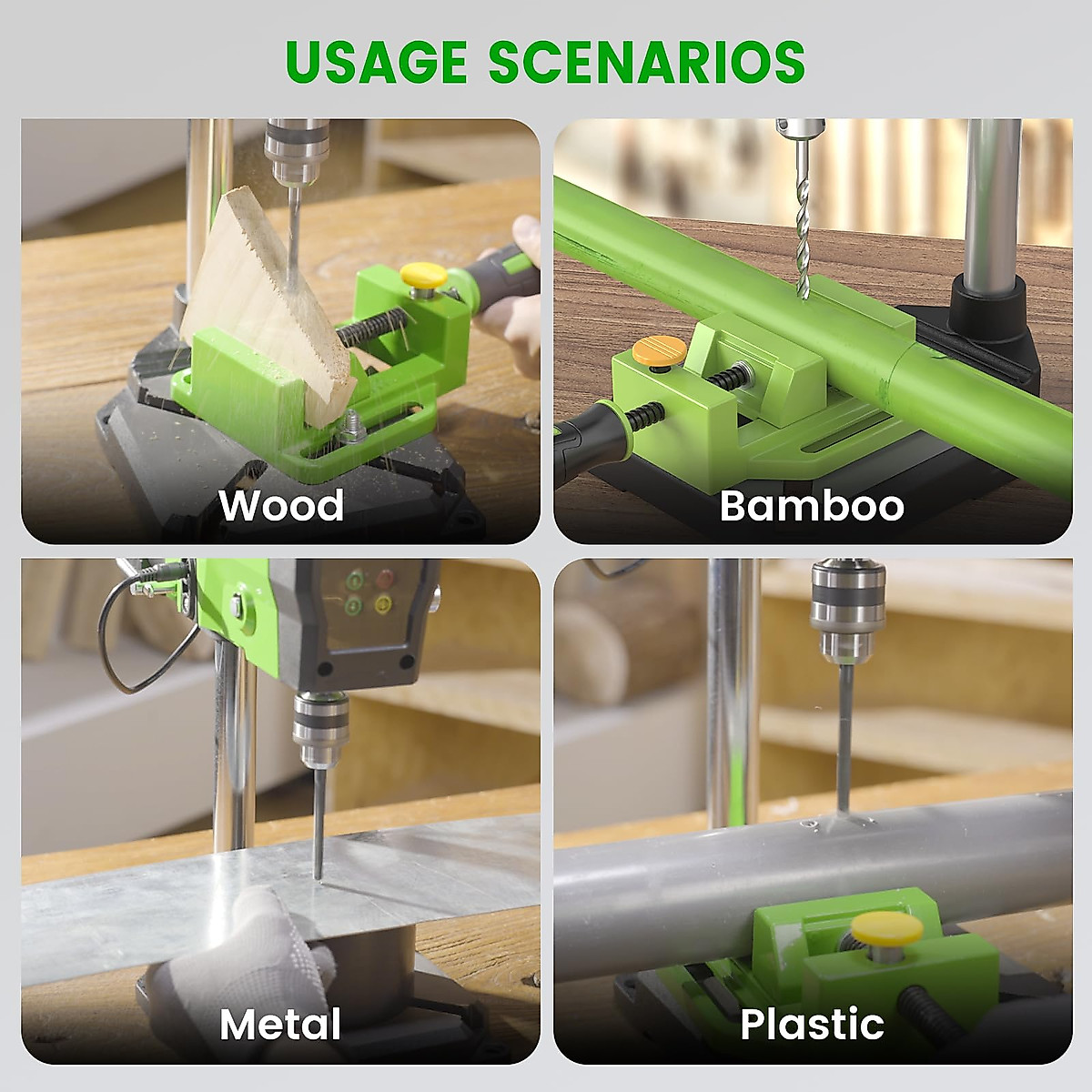 USAGE SCENARIOS

Wood

Bamboo

Metal

Plastic