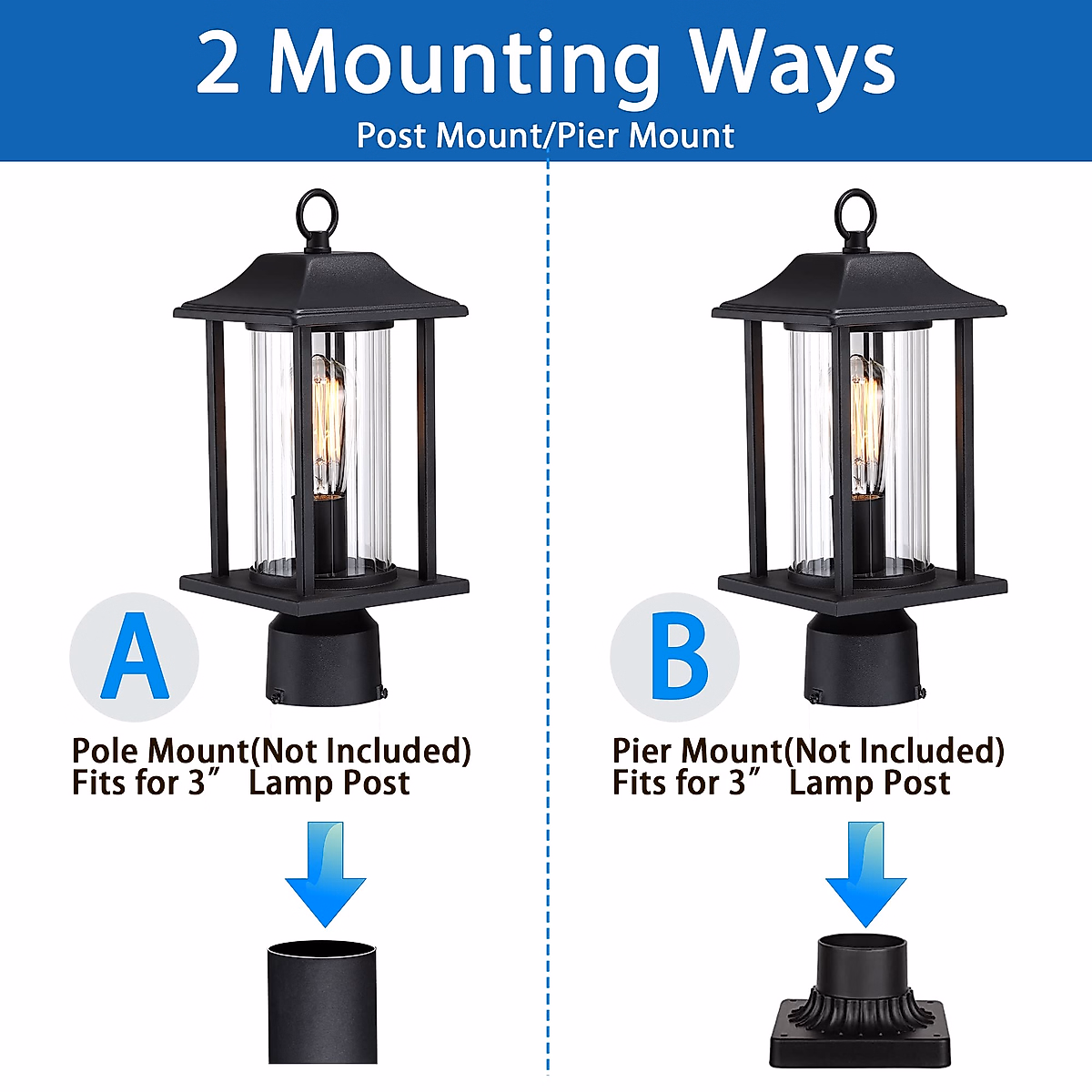 2 Mounting Ways
Post Mount/Pier Mount

A
Pole Mount(Not Included)
Fits for 3″ Lamp Post

B
Pier Mount(Not Included)
Fits for 3″ Lamp Post