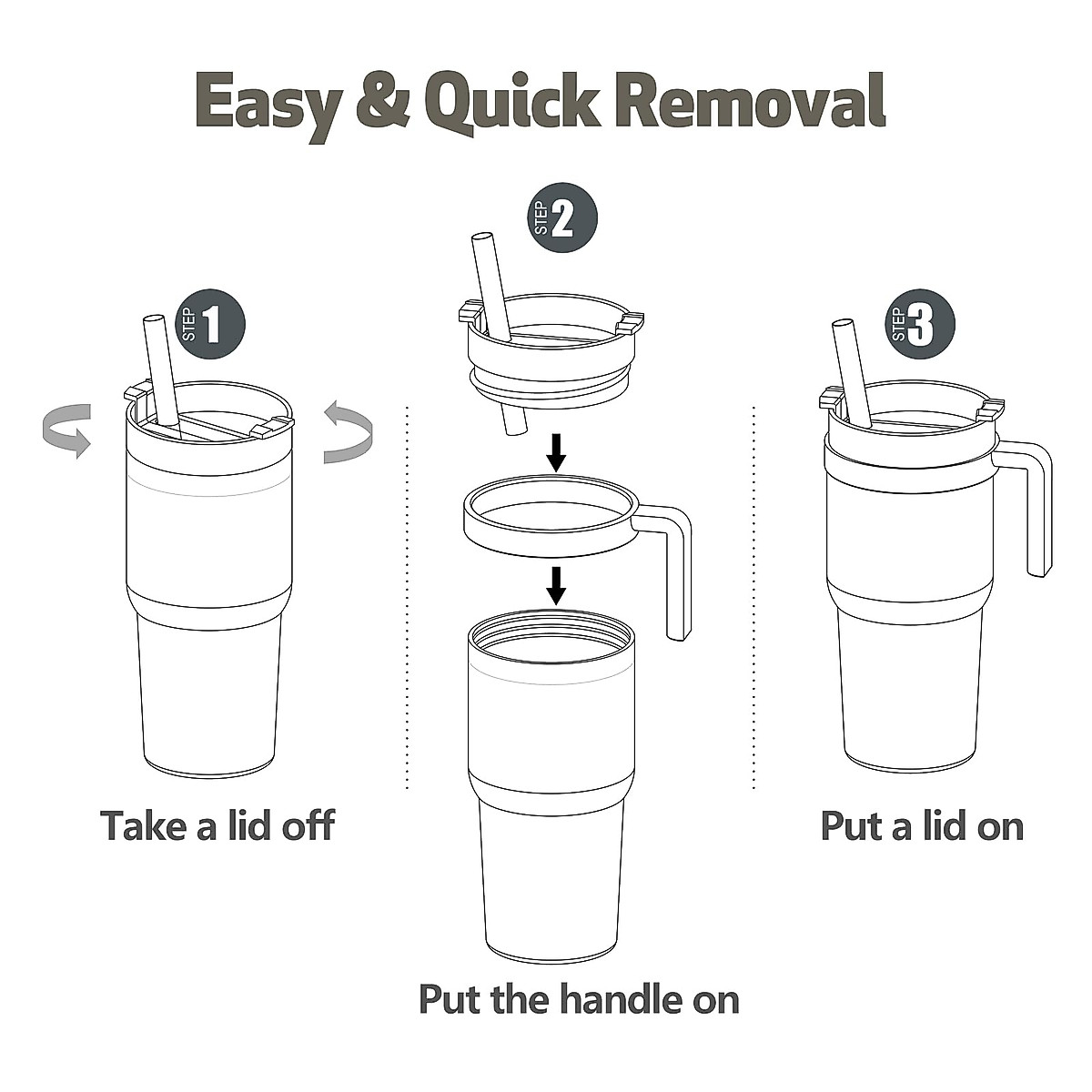 Easy & Quick Removal

STEP 1

Take a lid off

STEP 2

Put the handle on

STEP 3

Put a lid on