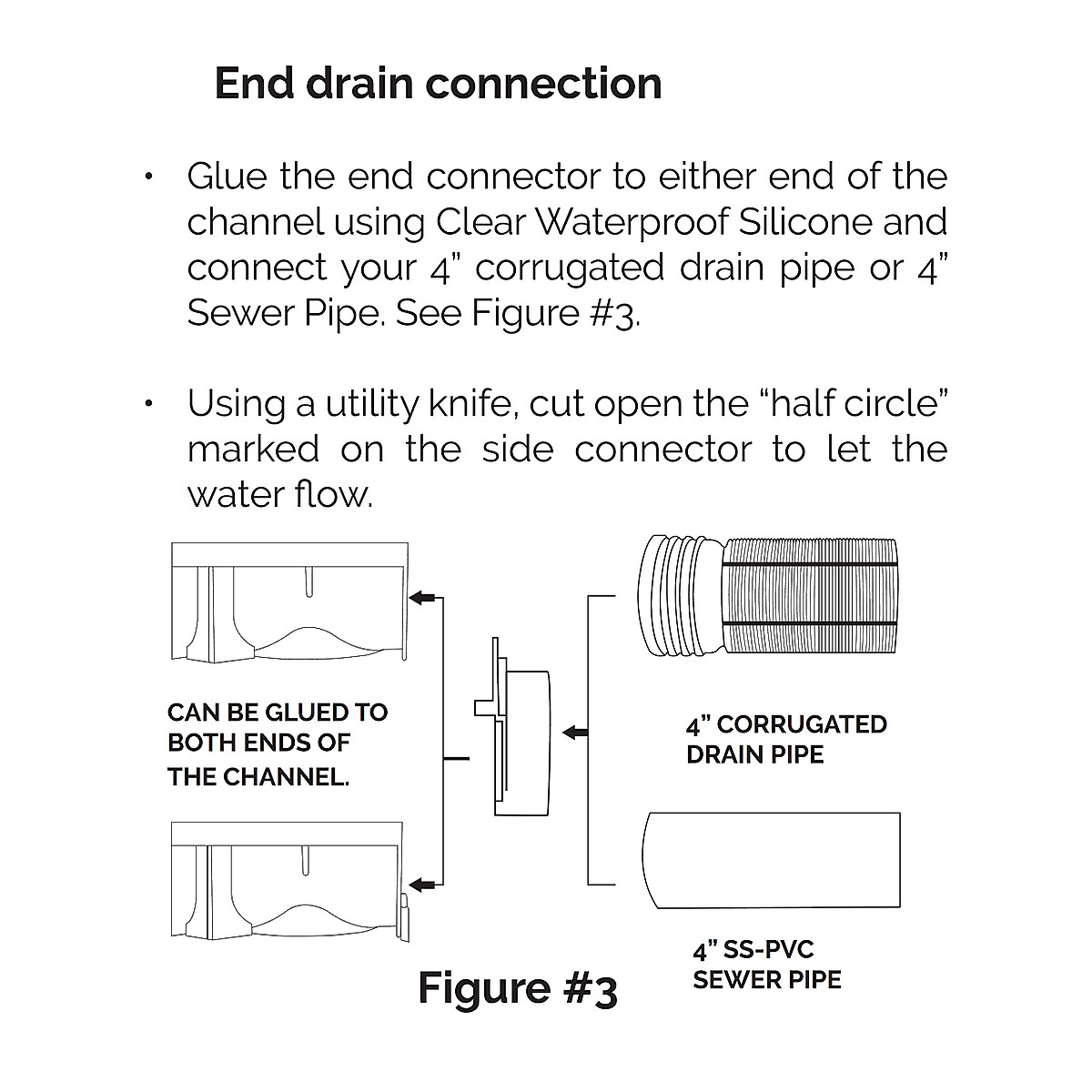 End drain connection

• Glue the end connector to either end of the channel using Clear Waterproof Silicone and connect your 4" corrugated drain pipe or 4" Sewer Pipe. See Figure #3.

• Using a utility knife, cut open the "half circle" marked on the side connector to let the water flow.

CAN BE GLUED TO BOTH ENDS OF THE CHANNEL.

4" CORRUGATED DRAIN PIPE

4" SS-PVC SEWER PIPE

Figure #3