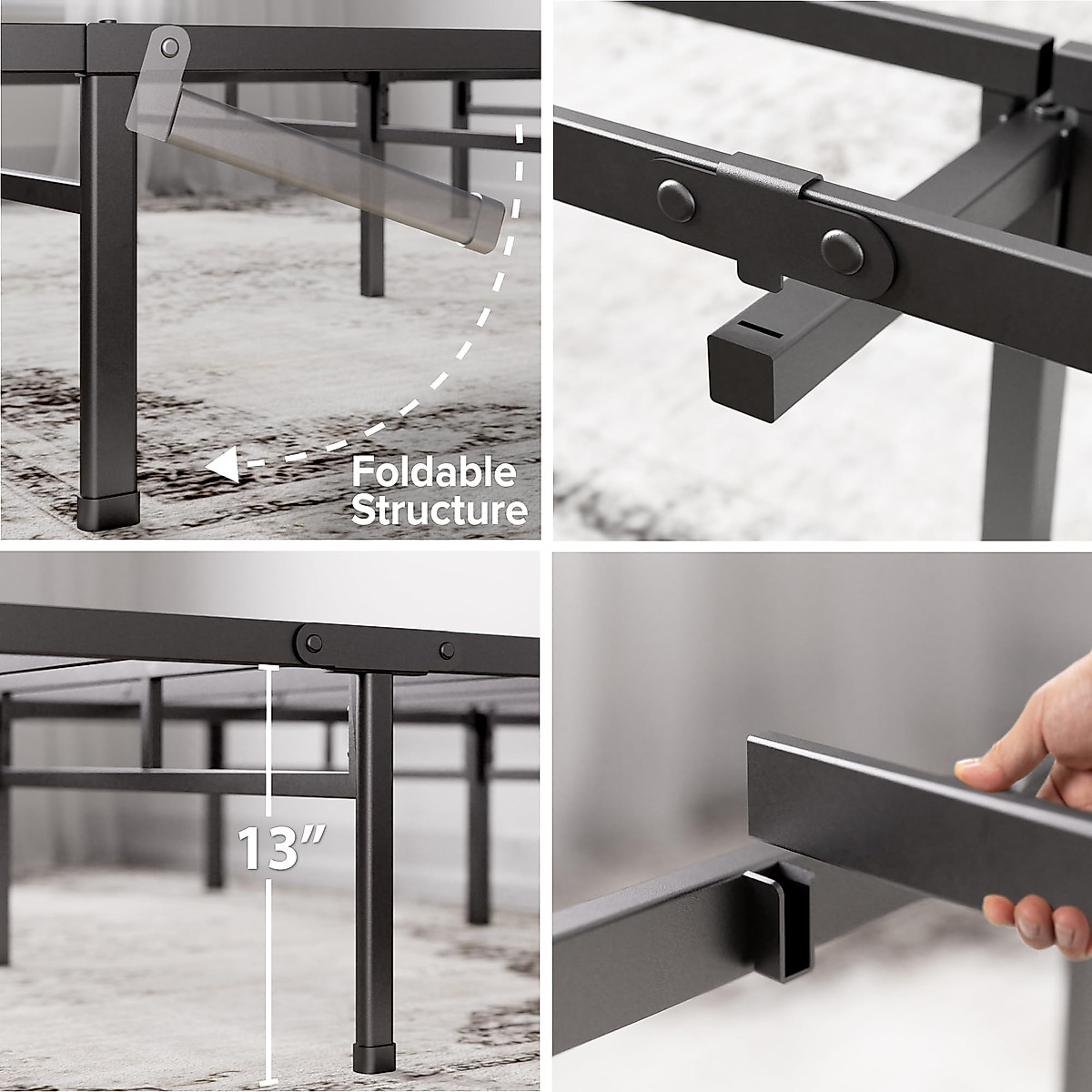 Foldable Structure

13”