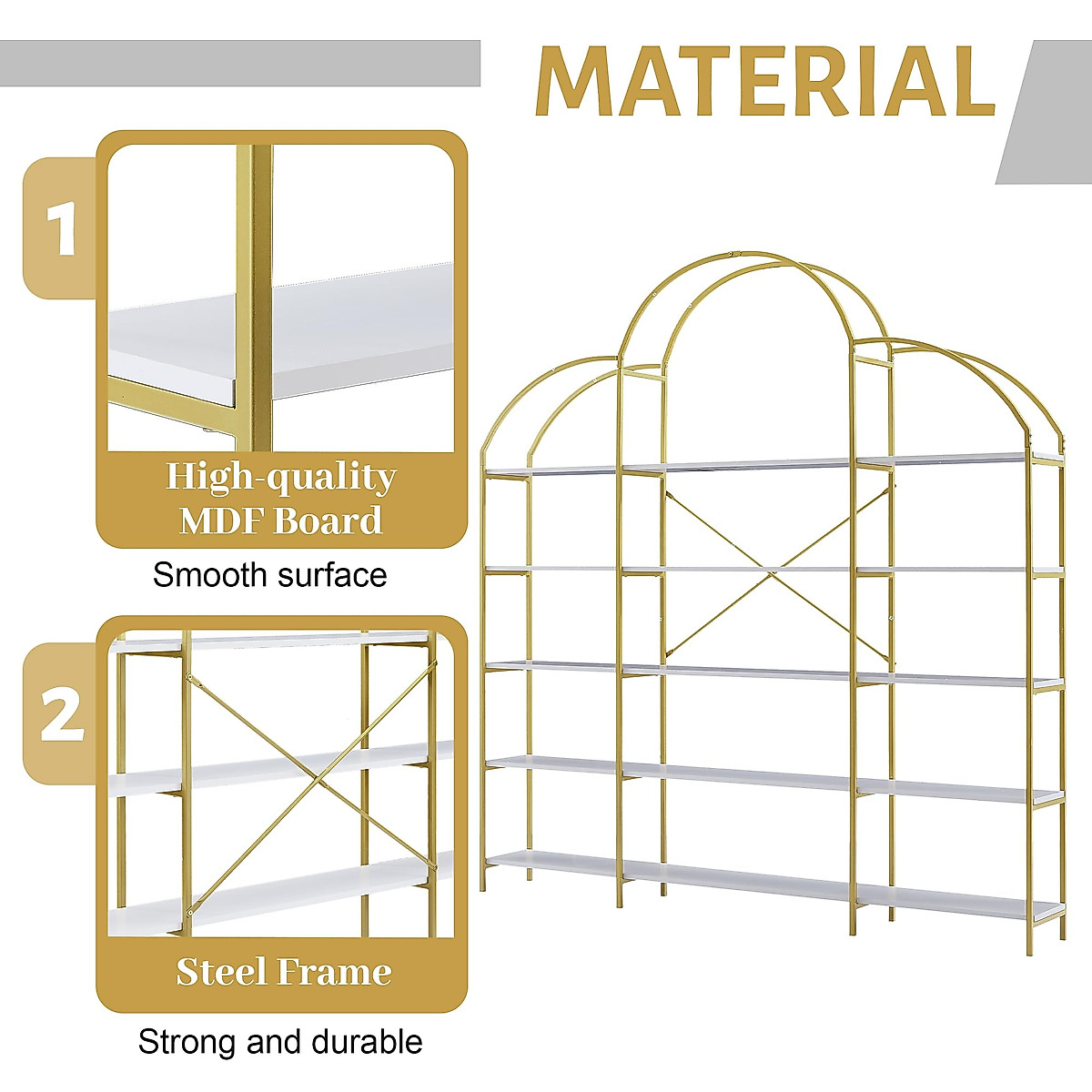 MATERIAL

1

High-quality MDF Board

Smooth surface

2

Steel Frame

Strong and durable