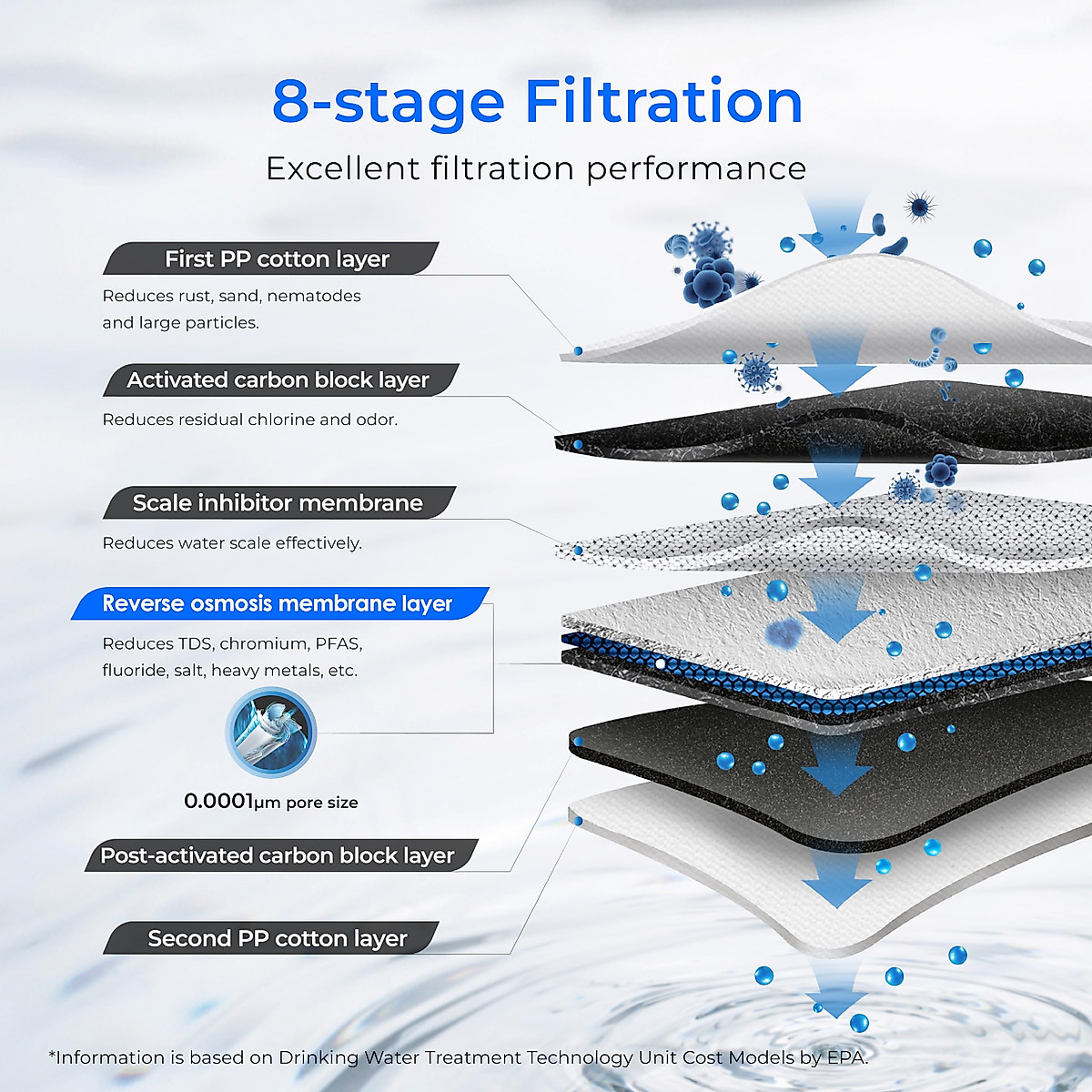 8-stage Filtration

Excellent filtration performance

First PP cotton layer

Reduces rust, sand, nematodes and large particles.

Activated carbon block layer

Reduces residual chlorine and odor.

Scale inhibitor membrane

Reduces water scale effectively.

Reverse osmosis membrane layer

Reduces TDS, chromium, PFAS, fluoride, salt, heavy metals, etc.

0.0001μm pore size

Post-activated carbon block layer

Second PP cotton layer

*Information is based on Drinking Water Treatment Technology Unit Cost Models by EPA.