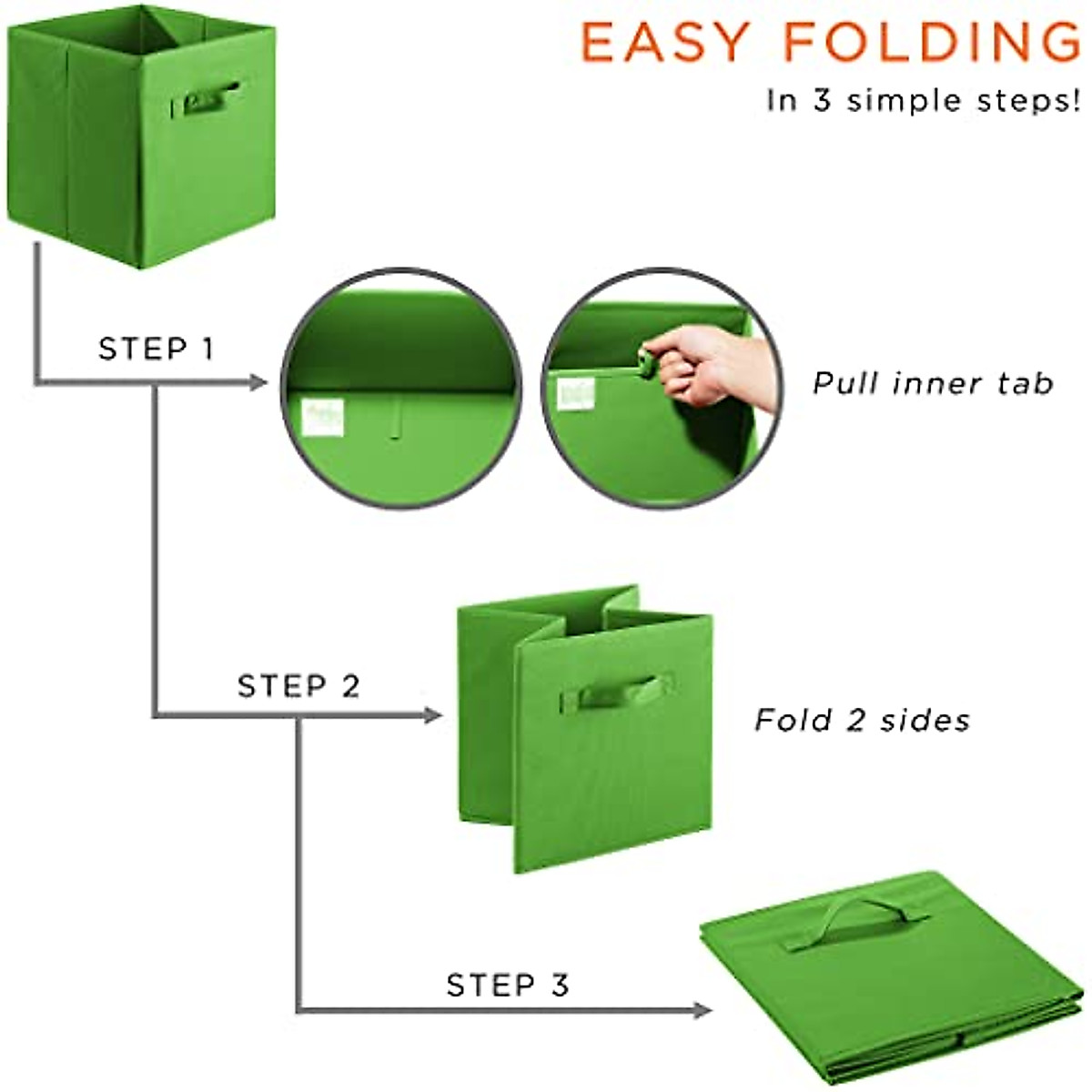 EASY FOLDING
In 3 simple steps!

STEP 1

Pull inner tab

STEP 2

Fold 2 sides

STEP 3