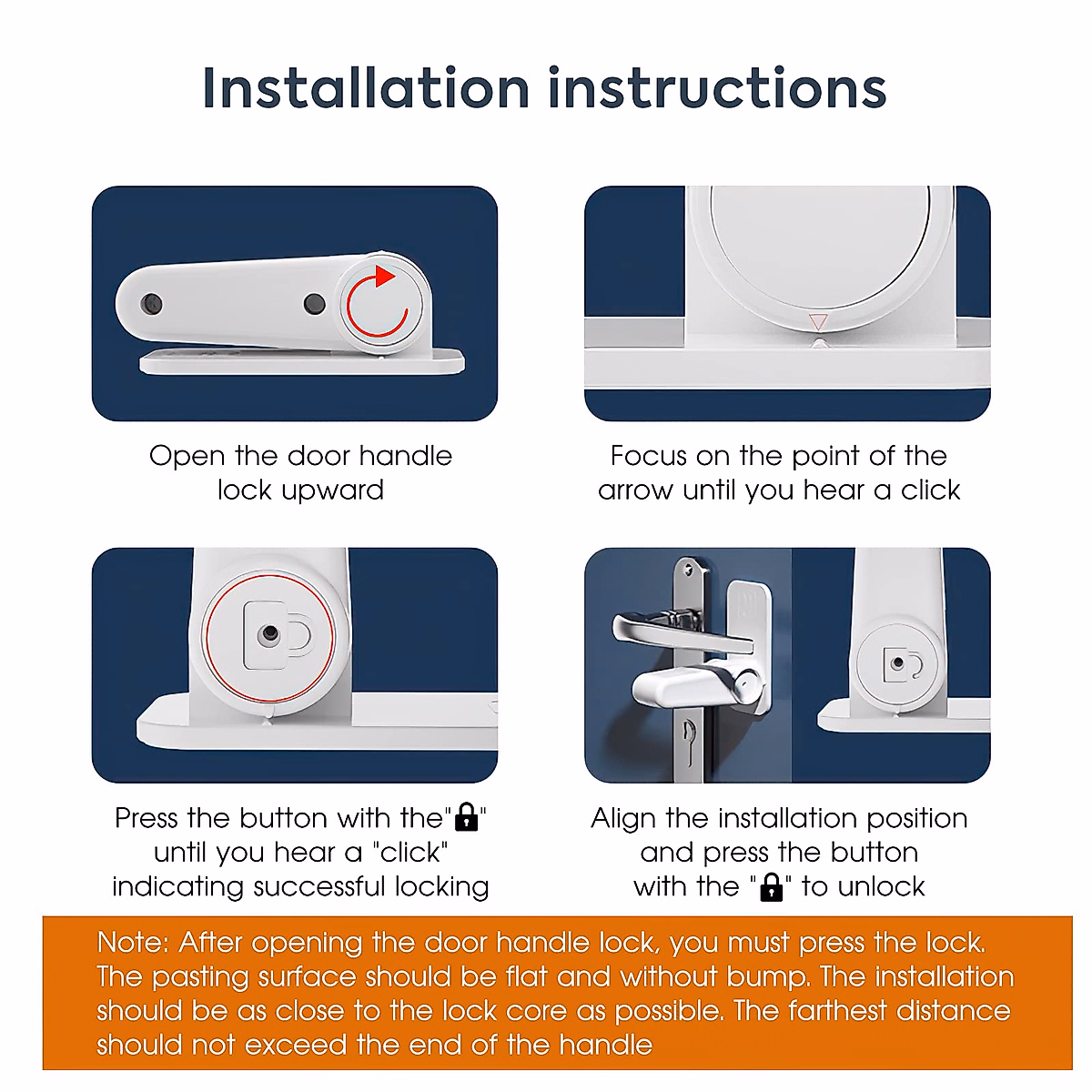 Installation instructions

Open the door handle lock upward

Focus on the point of the arrow until you hear a click

Press the button with the"🔒" until you hear a "click" indicating successful locking

Align the installation position and press the button with the "🔒" to unlock

Note: After opening the door handle lock, you must press the lock. The pasting surface should be flat and without bump. The installation should be as close to the lock core as possible. The farthest distance should not exceed the end of the handle