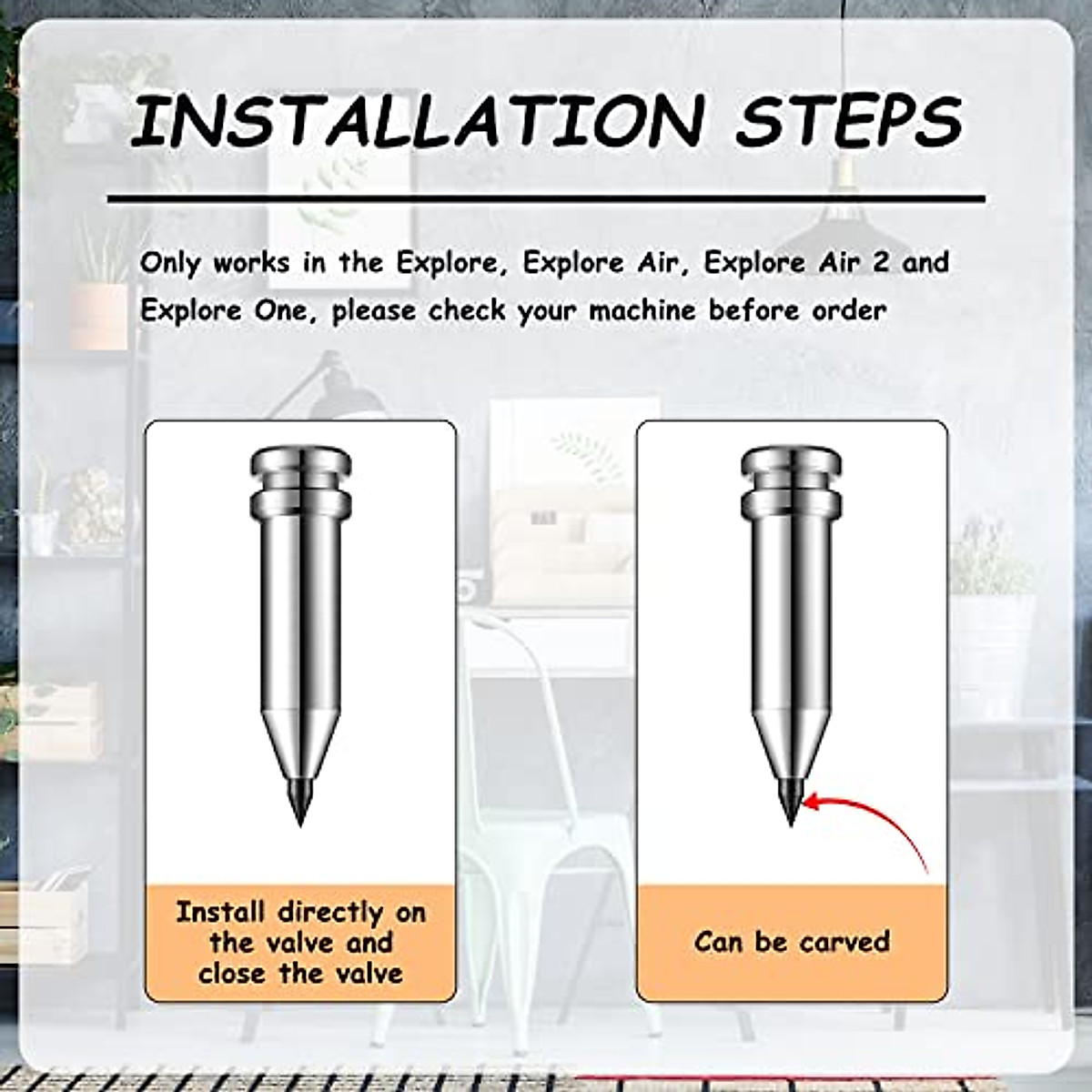 INSTALLATION STEPS

Only works in the Explore, Explore Air, Explore Air 2 and Explore One, please check your machine before order

Install directly on the valve and close the valve

Can be carved