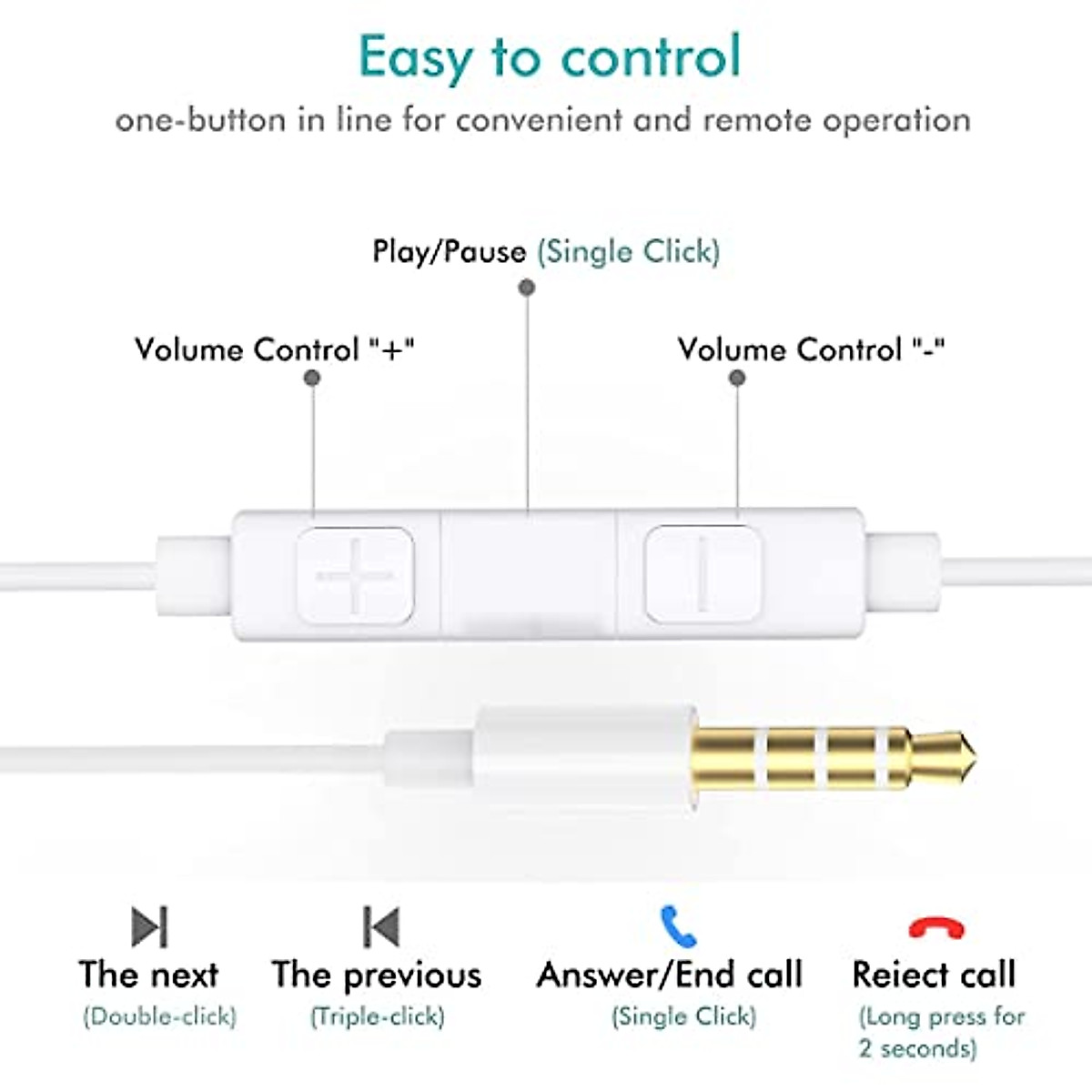 Easy to control

one-button in line for convenient and remote operation

Play/Pause (Single Click)

Volume Control "+"

Volume Control "-"

The next
(Double-click)

The previous
(Triple-click)

Answer/End call
(Single Click)

Reiect call
(Long press for 2 seconds)