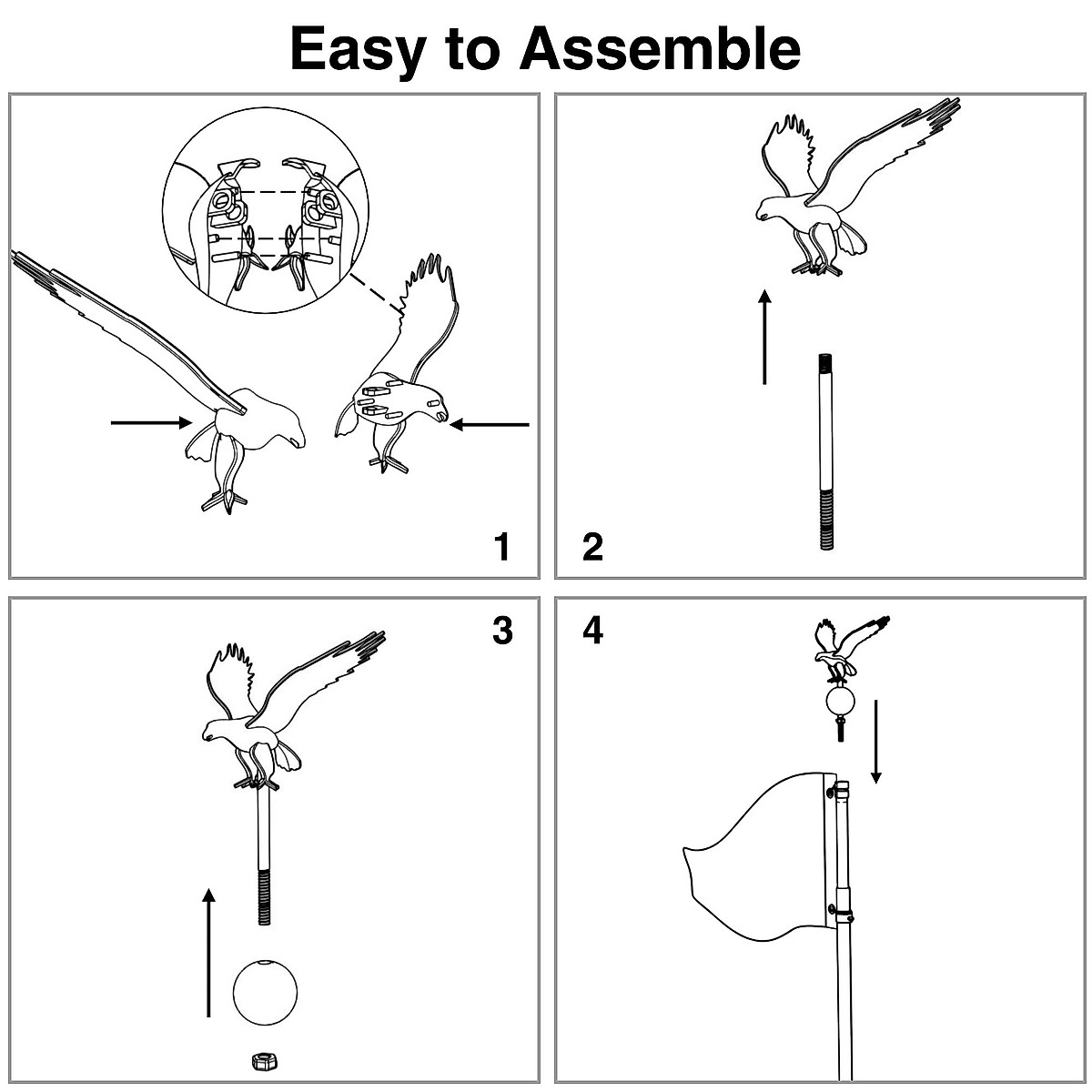 Easy to Assemble

1

2

3

4