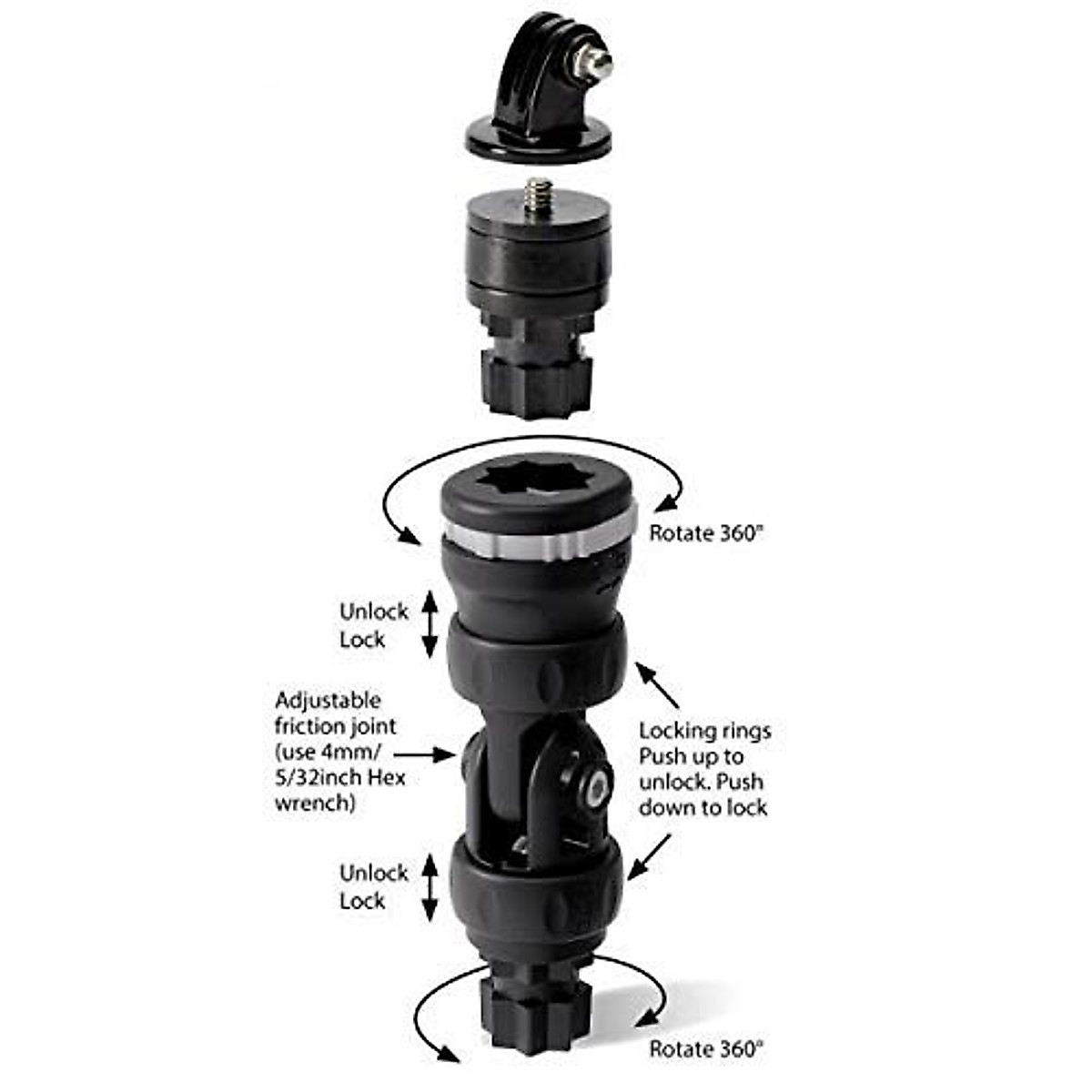 Rotate 360°

Unlock
Lock

Adjustable friction joint (use 4mm/ 5/32inch Hex wrench)

Locking rings Push up to unlock. Push down to lock

Unlock
Lock

Rotate 360°