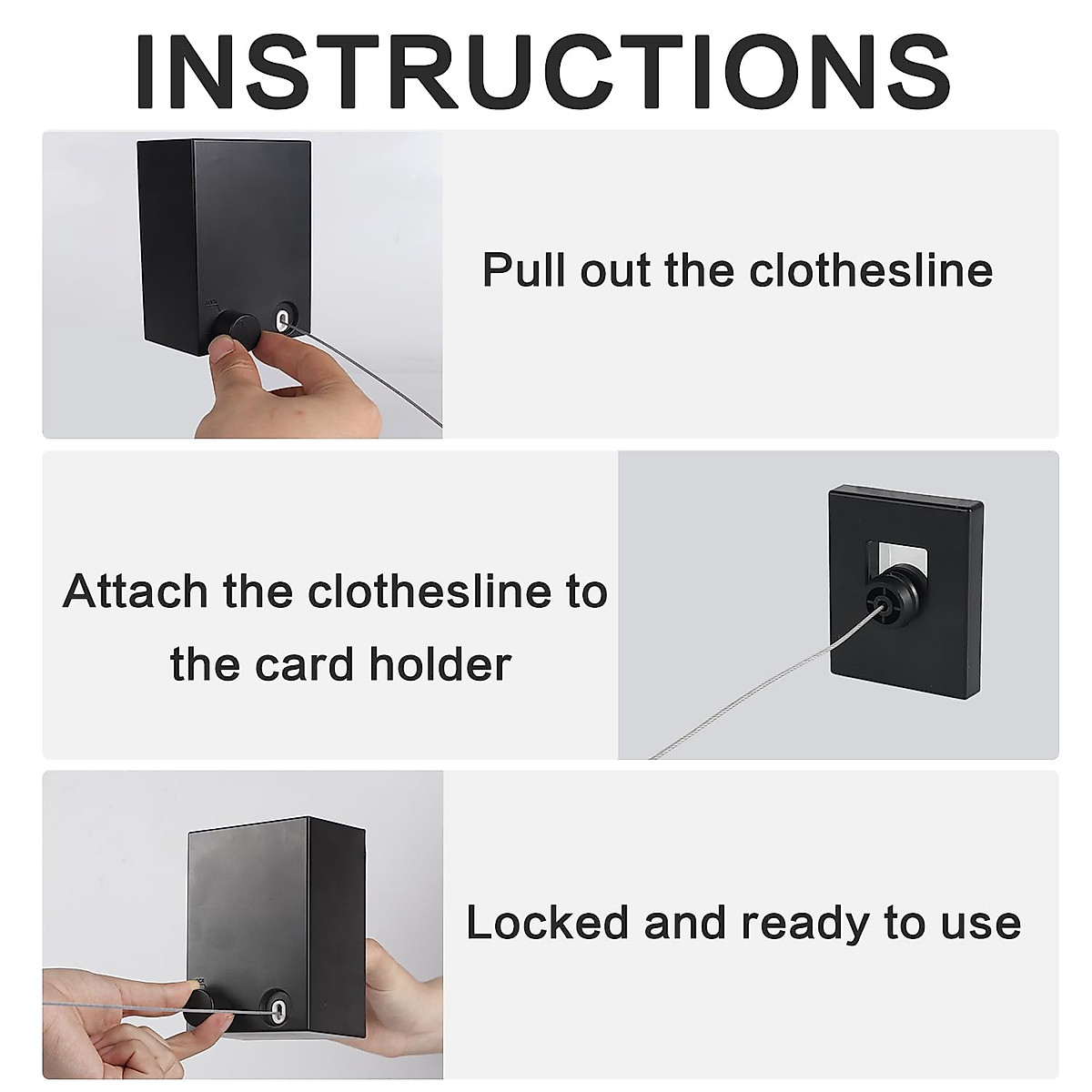 INSTRUCTIONS

Pull out the clothesline

Attach the clothesline to the card holder

Locked and ready to use