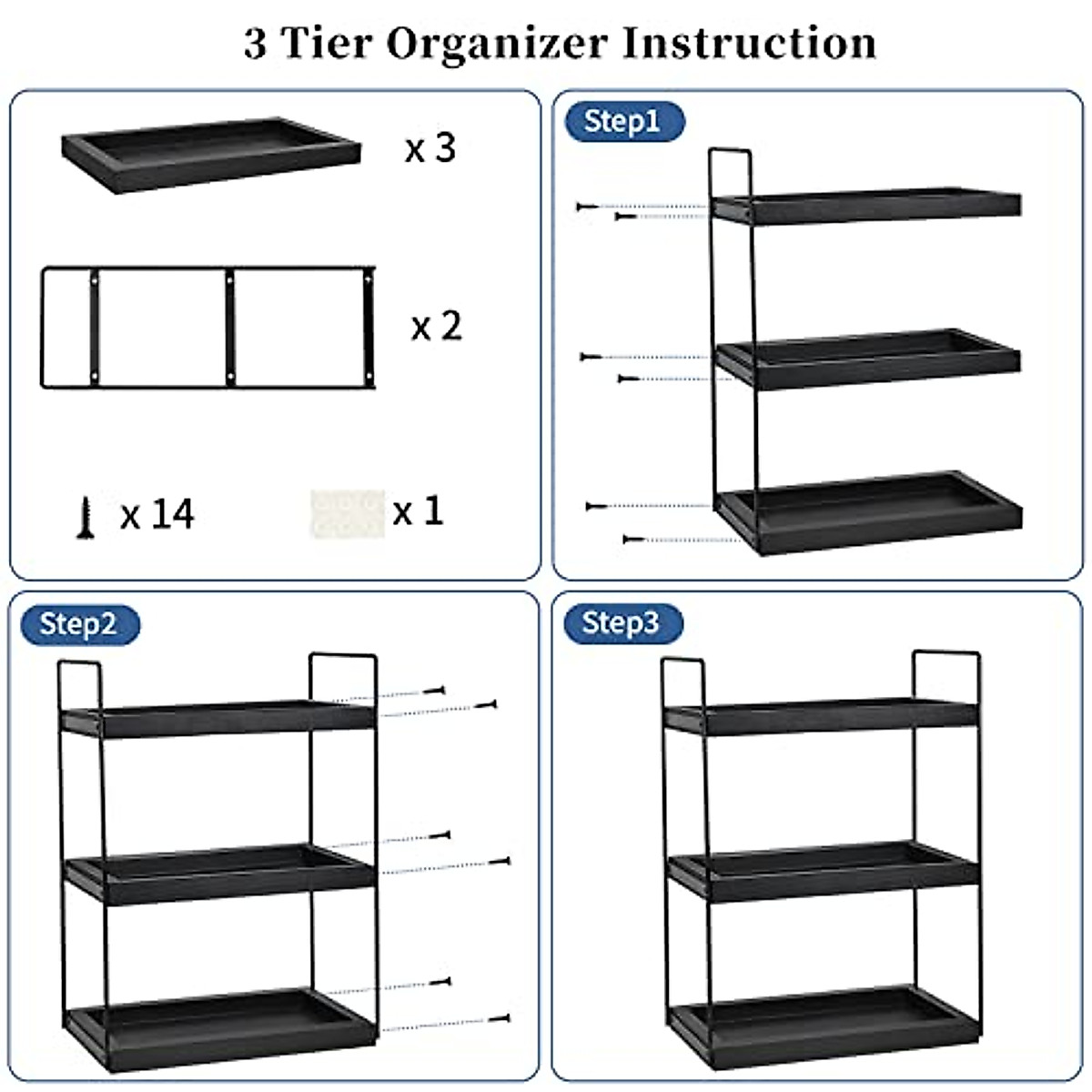 3 Tier Organizer Instruction

x 3

x 2

x 14

x 1

Step1

Step2

Step3