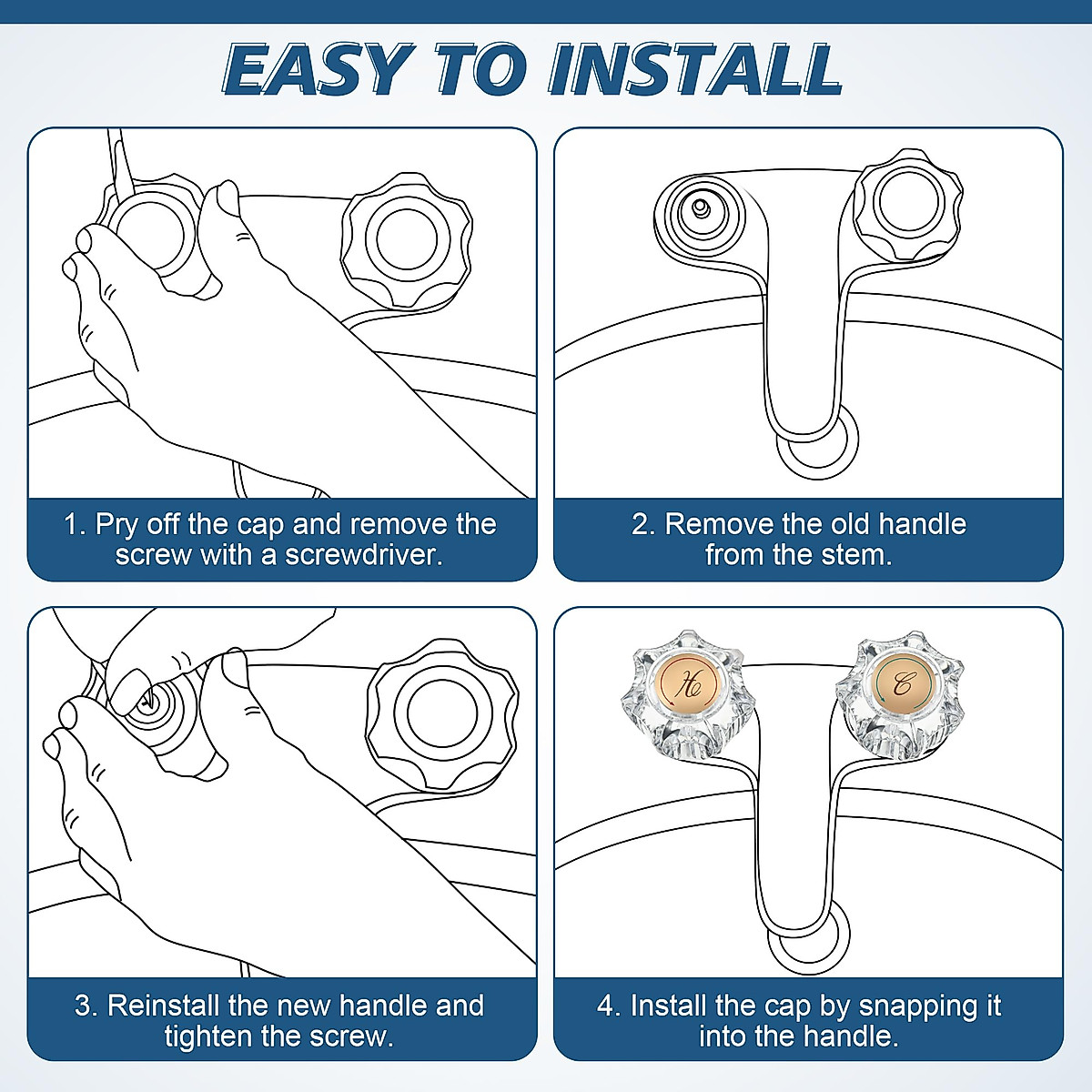 EASY TO INSTALL

1. Pry off the cap and remove the screw with a screwdriver.

2. Remove the old handle from the stem.

3. Reinstall the new handle and tighten the screw.

H C

4. Install the cap by snapping it into the handle.