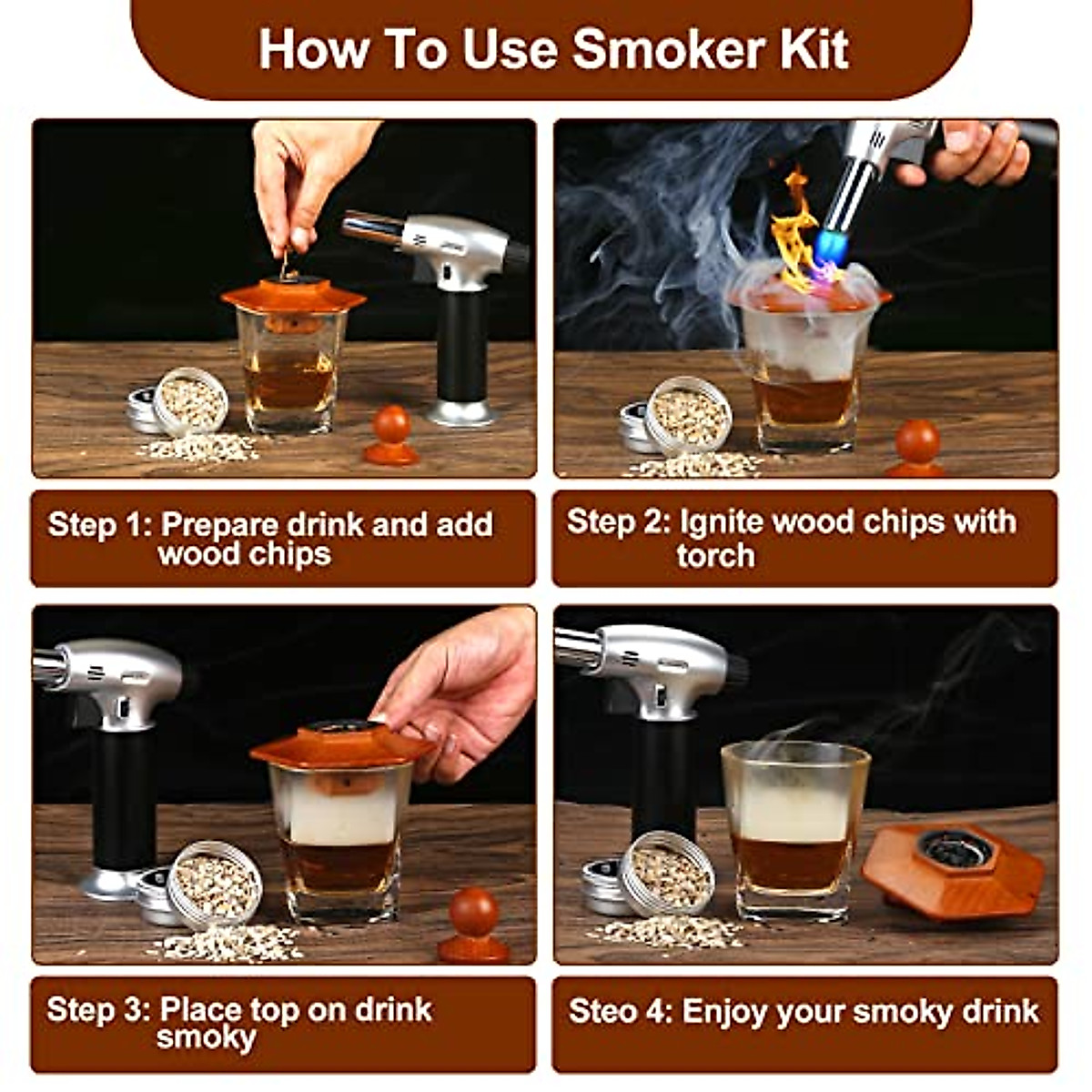 How To Use Smoker Kit

Step 1: Prepare drink and add wood chips

Step 2: Ignite wood chips with torch

Step 3: Place top on drink smoky

Steo 4: Enjoy your smoky drink