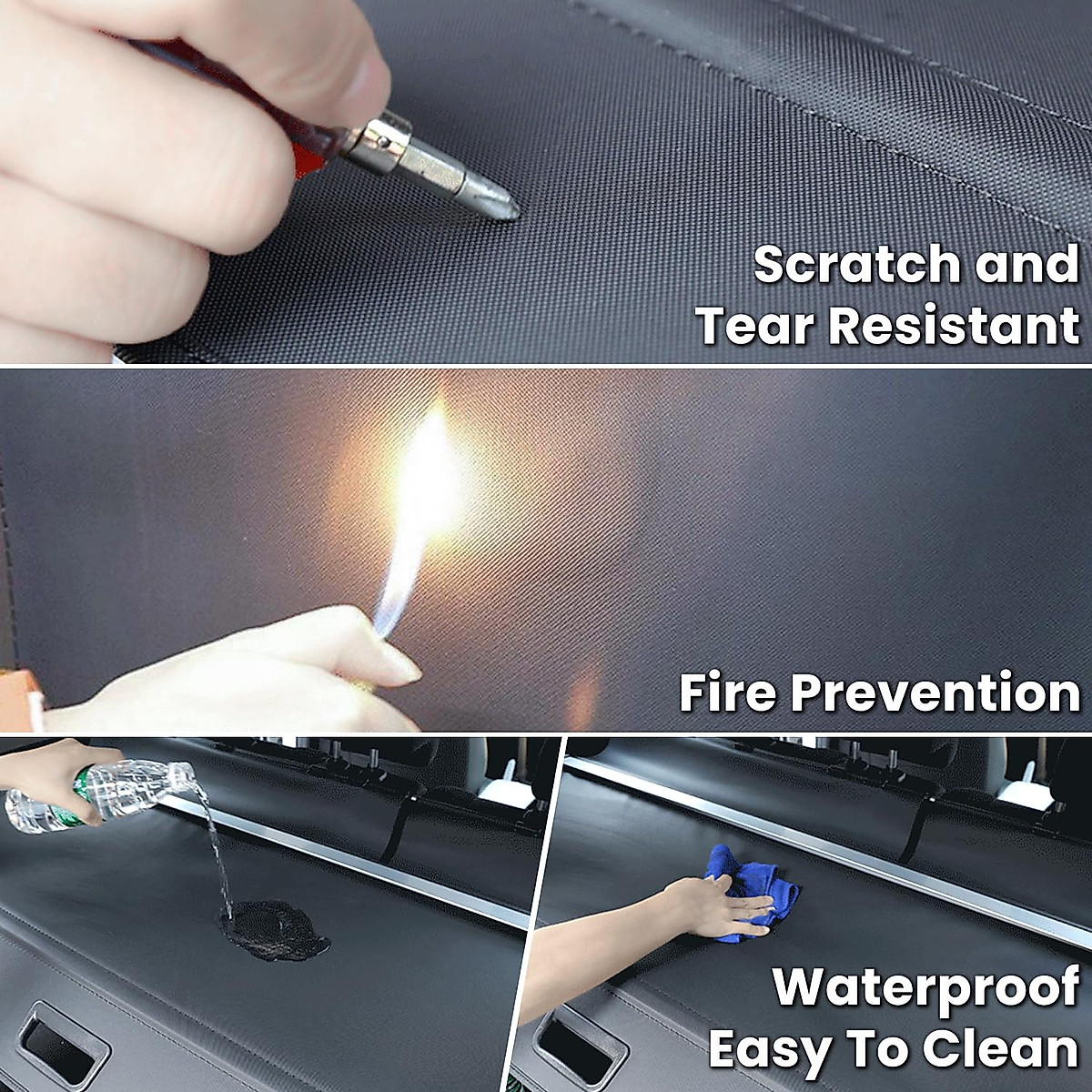 Scratch and Tear Resistant

Fire Prevention

Waterproof Easy To Clean