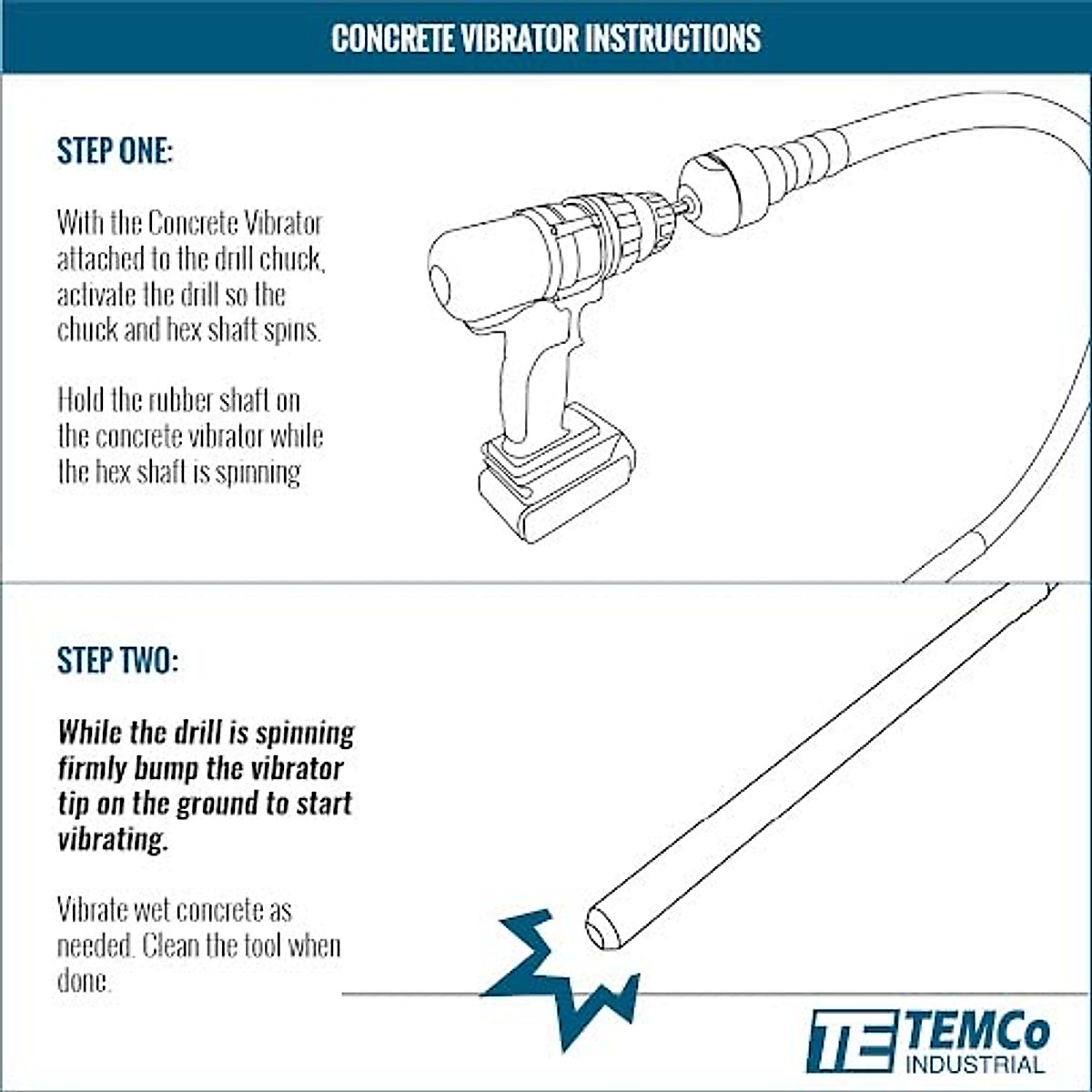 CONCRETE VIBRATOR INSTRUCTIONS

STEP ONE:

With the Concrete Vibrator attached to the drill chuck, activate the drill so the chuck and hex shaft spins.

Hold the rubber shaft on the concrete vibrator while the hex shaft is spinning

STEP TWO:

While the drill is spinning firmly bump the vibrator tip on the ground to start vibrating.

Vibrate wet concrete as needed. Clean the tool when done.

TE TEMCo INDUSTRIAL