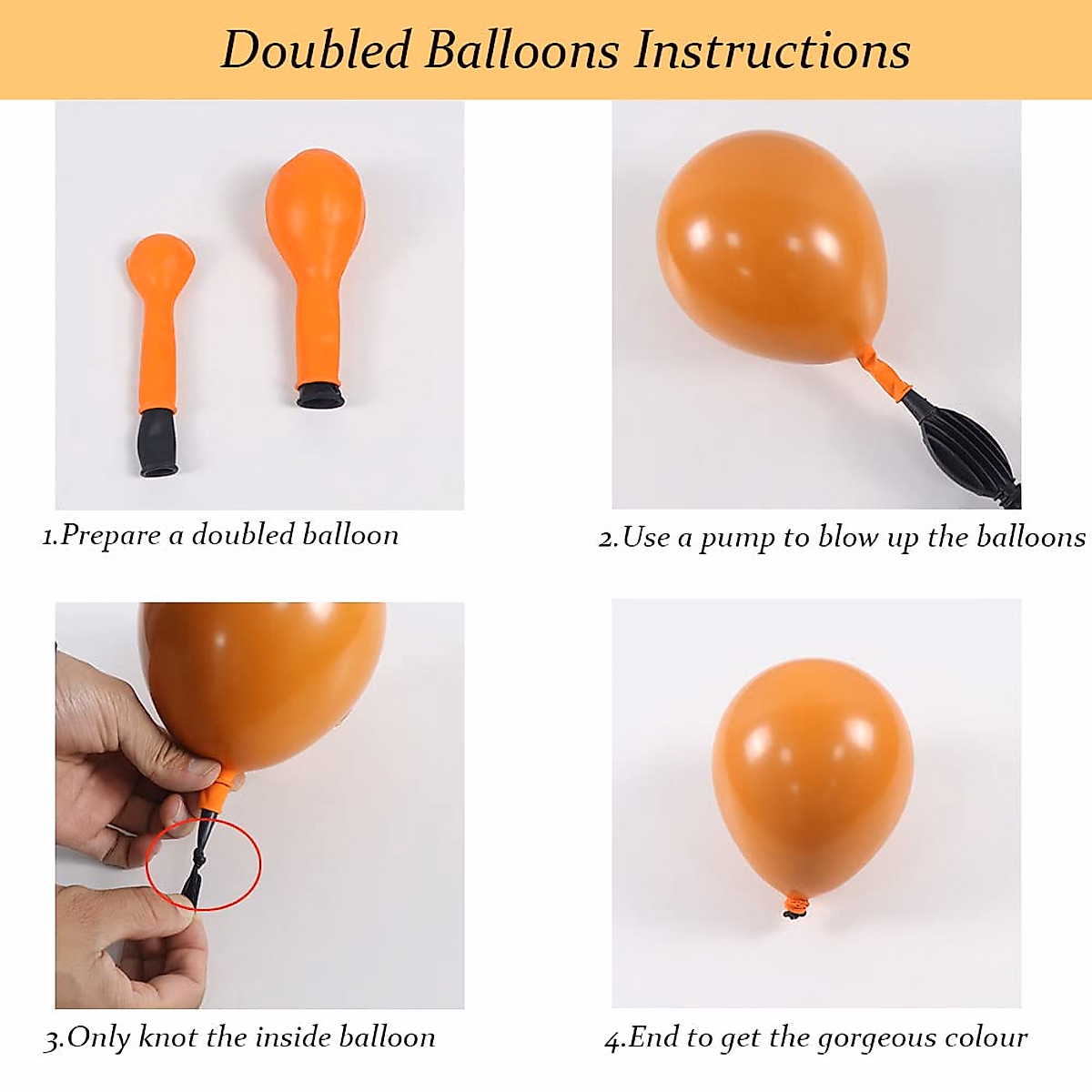 Doubled Balloons Instructions

1.Prepare a doubled balloon

2.Use a pump to blow up the balloons

3.Only knot the inside balloon

4.End to get the gorgeous colour