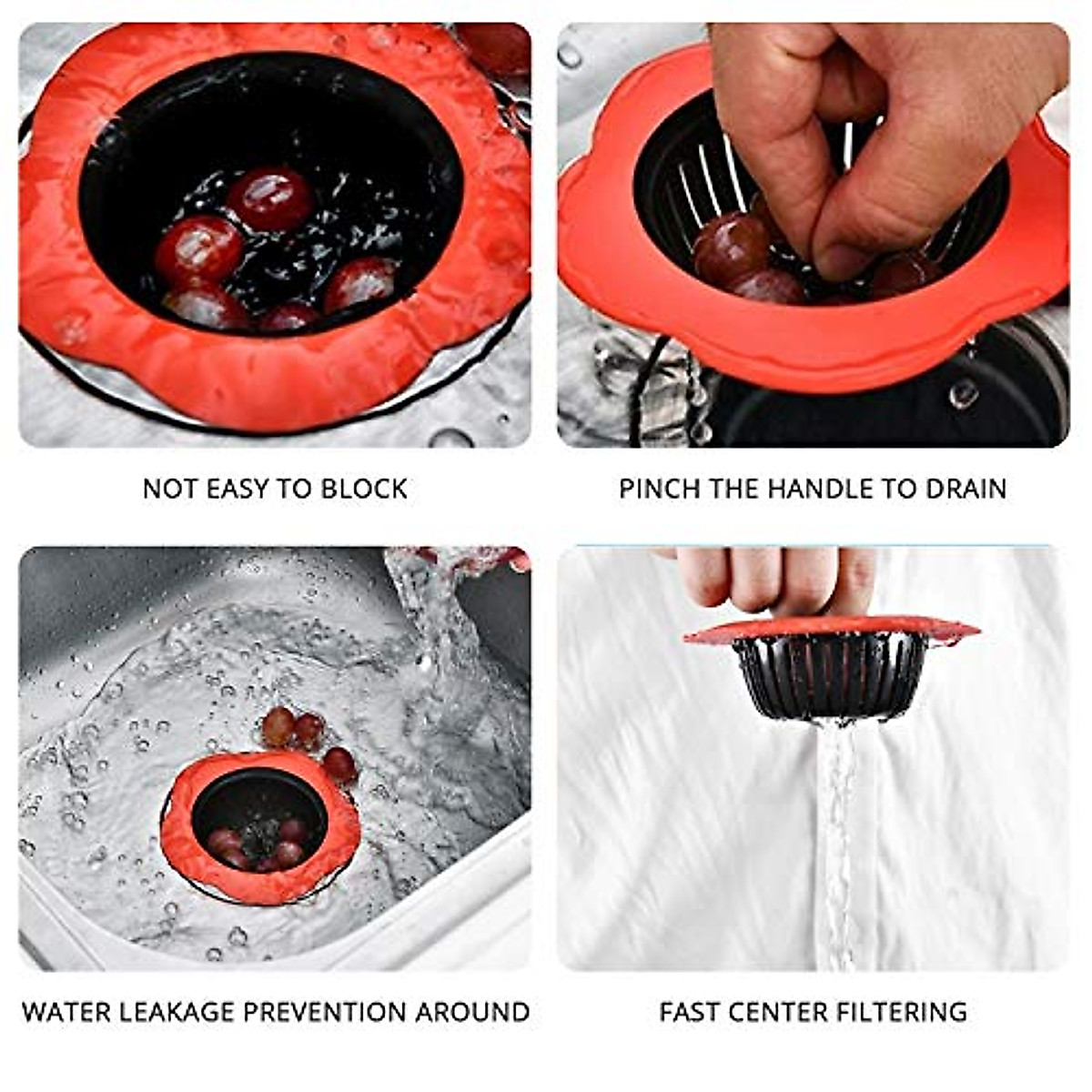 NOT EASY TO BLOCK

PINCH THE HANDLE TO DRAIN

WATER LEAKAGE PREVENTION AROUND

FAST CENTER FILTERING