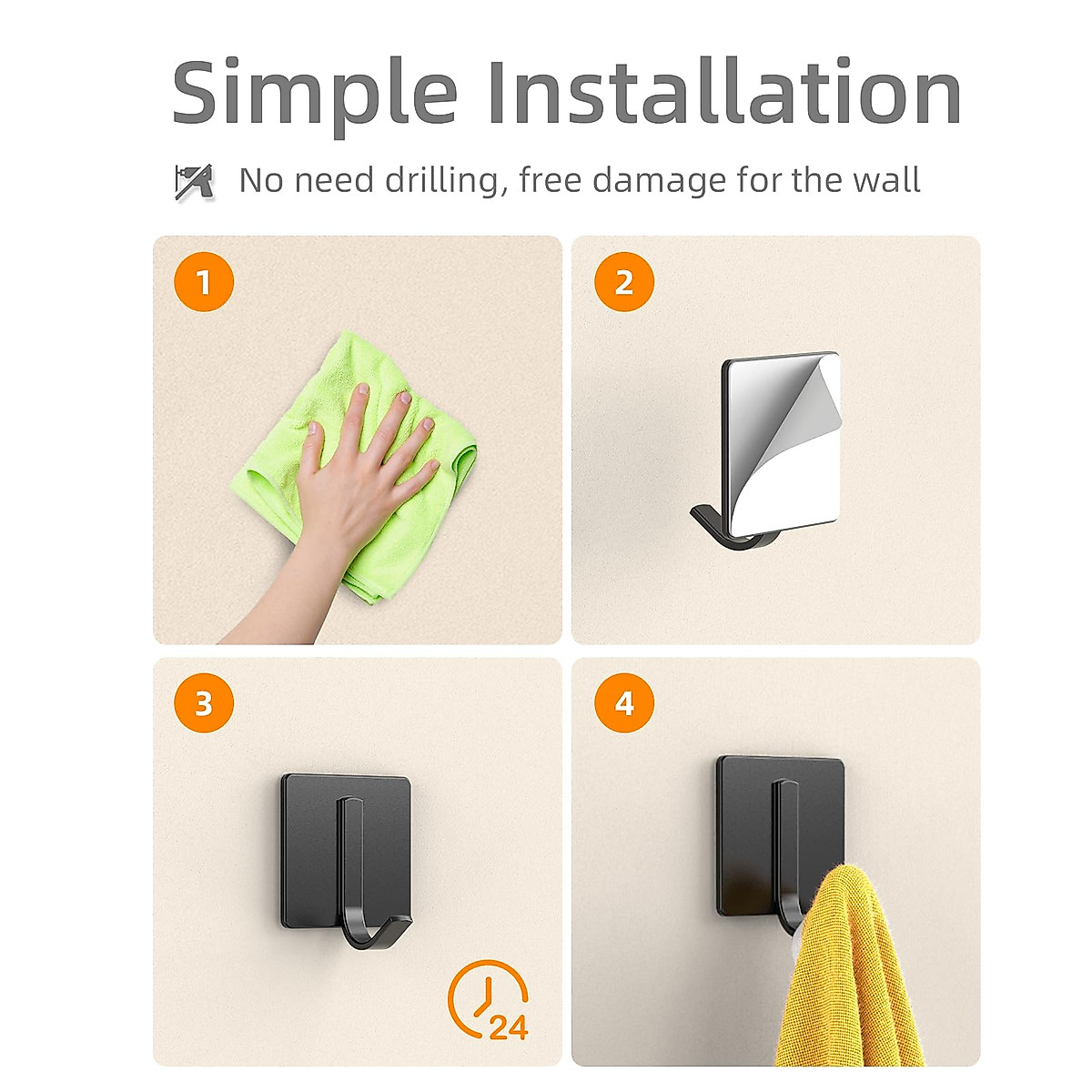 Simple Installation

No need drilling, free damage for the wall

1

2

3

24

4