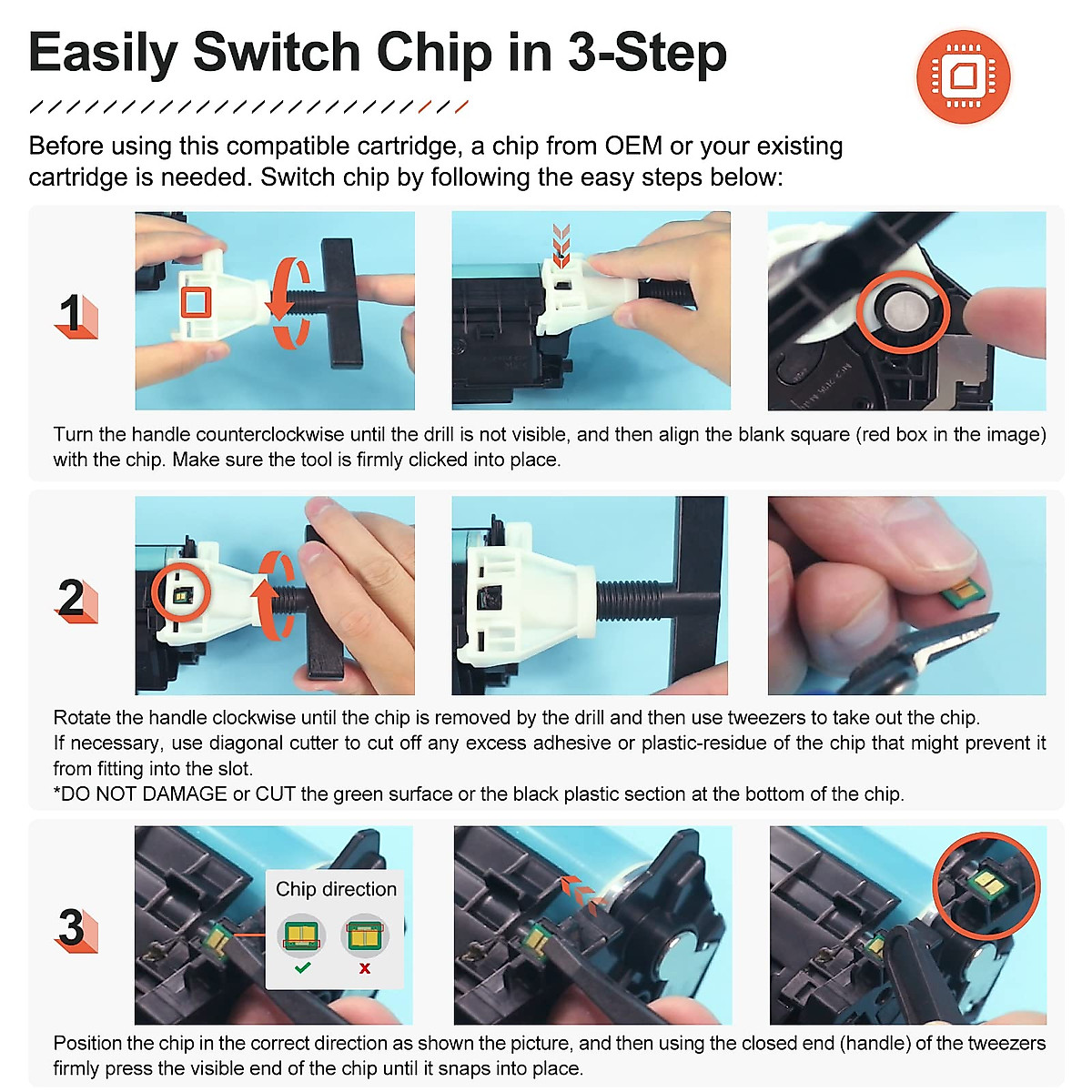 Easily Switch Chip in 3-Step

Before using this compatible cartridge, a chip from OEM or your existing cartridge is needed. Switch chip by following the easy steps below:

1

Turn the handle counterclockwise until the drill is not visible, and then align the blank square (red box in the image) with the chip. Make sure the tool is firmly clicked into place.

2

Rotate the handle clockwise until the chip is removed by the drill and then use tweezers to take out the chip.
If necessary, use diagonal cutter to cut off any excess adhesive or plastic-residue of the chip that might prevent it from fitting into the slot.
*DO NOT DAMAGE or CUT the green surface or the black plastic section at the bottom of the chip.

3

Chip direction

Position the chip in the correct direction as shown the picture, and then using the closed end (handle) of the tweezers firmly press the visible end of the chip until it snaps into place.