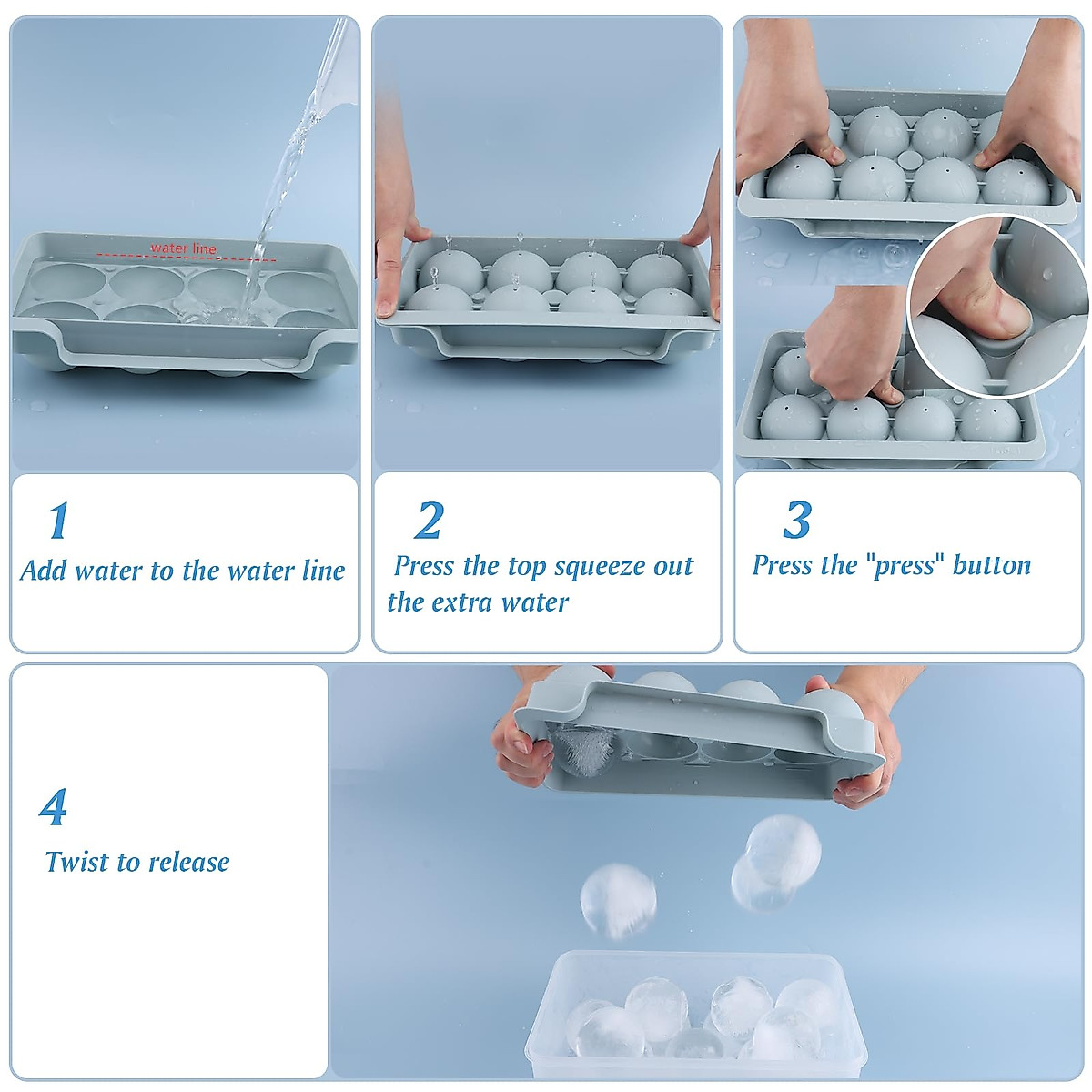 water line

1
Add water to the water line

2
Press the top squeeze out the extra water

3
Press the "press" button

4
Twist to release