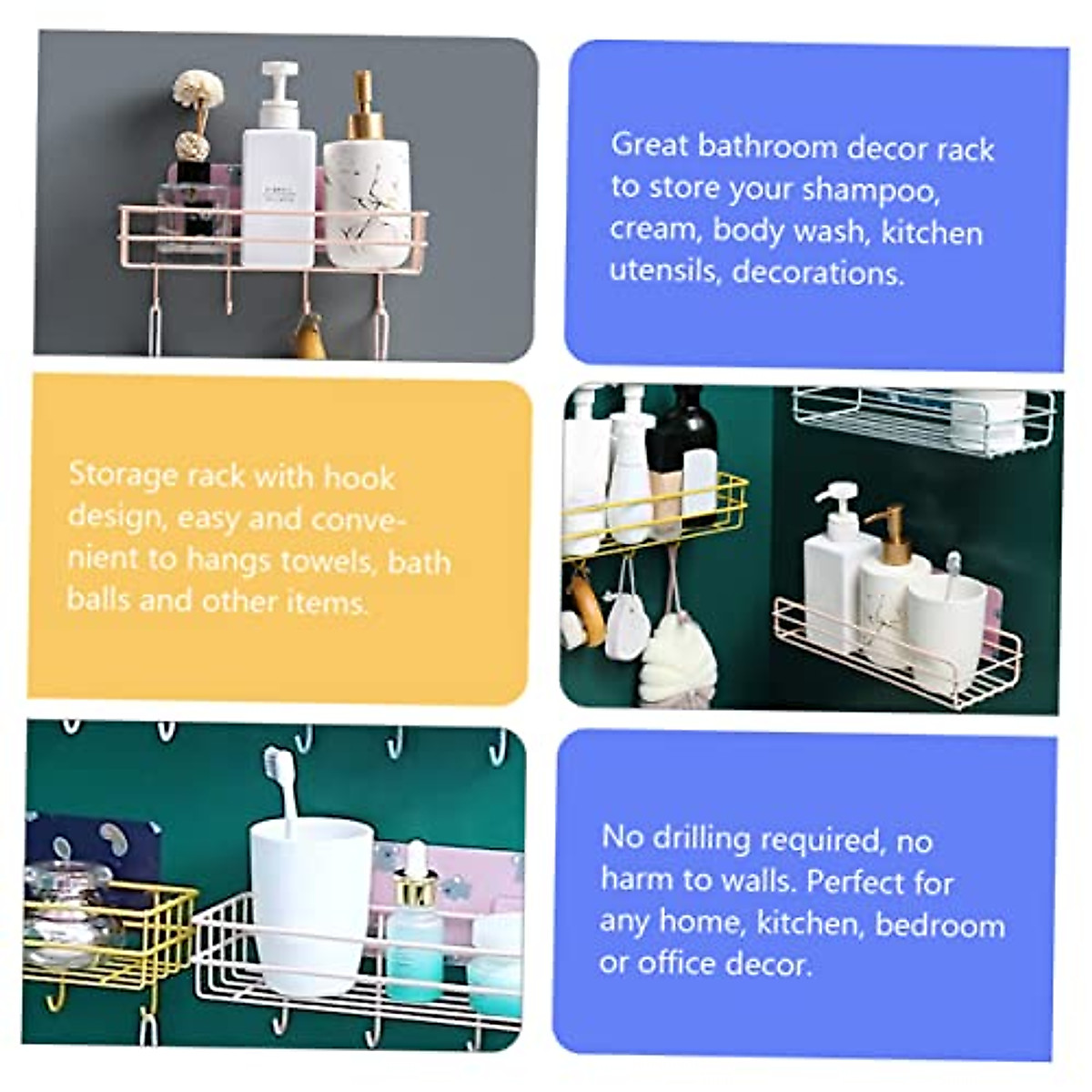 Great bathroom decor rack to store your shampoo, cream, body wash, kitchen utensils, decorations.

Storage rack with hook design, easy and convenient to hangs towels, bath balls and other items.

No drilling required, no harm to walls. Perfect for any home, kitchen, bedroom or office decor.