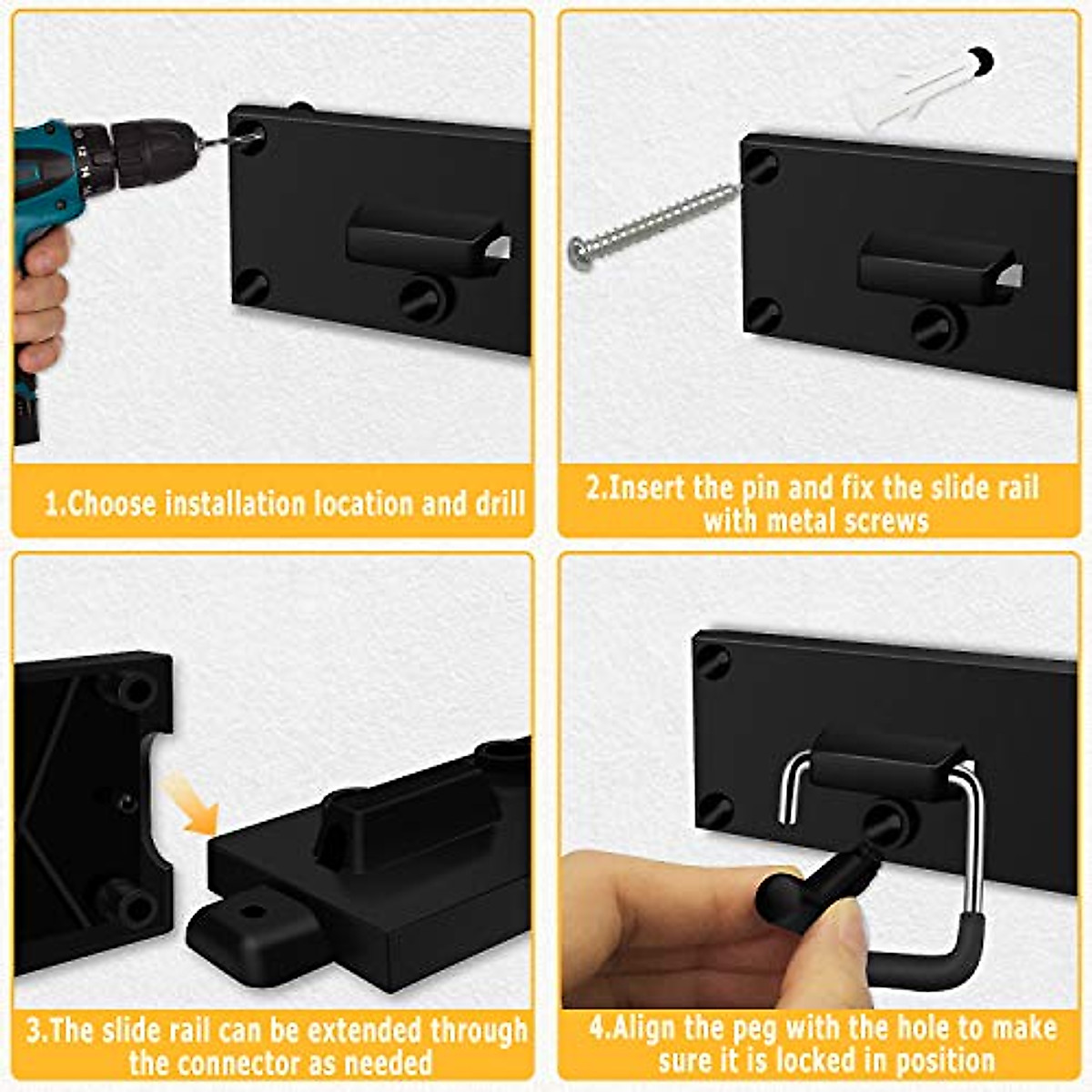 1.Choose installation location and drill

2.Insert the pin and fix the slide rail with metal screws

3.The slide rail can be extended through the connector as needed

4.Align the peg with the hole to make sure it is locked in position