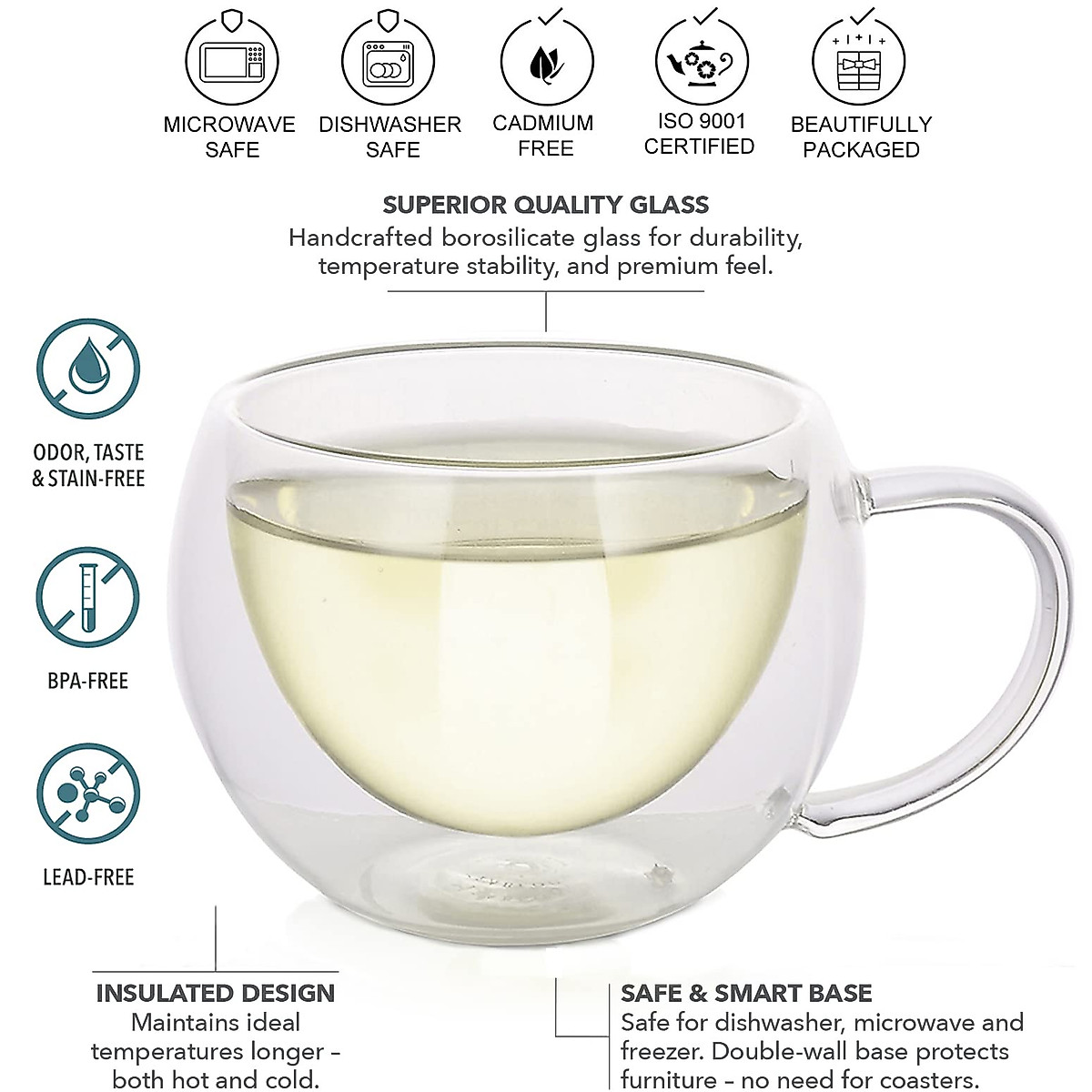 MICROWAVE SAFE

DISHWASHER SAFE

CADMIUM FREE

ISO 9001 CERTIFIED

BEAUTIFULLY PACKAGED

SUPERIOR QUALITY GLASS
Handcrafted borosilicate glass for durability, temperature stability, and premium feel.

ODOR, TASTE & STAIN-FREE

BPA-FREE

LEAD-FREE

INSULATED DESIGN
Maintains ideal temperatures longer - both hot and cold.

SAFE & SMART BASE
Safe for dishwasher, microwave and freezer. Double-wall base protects furniture - no need for coasters.