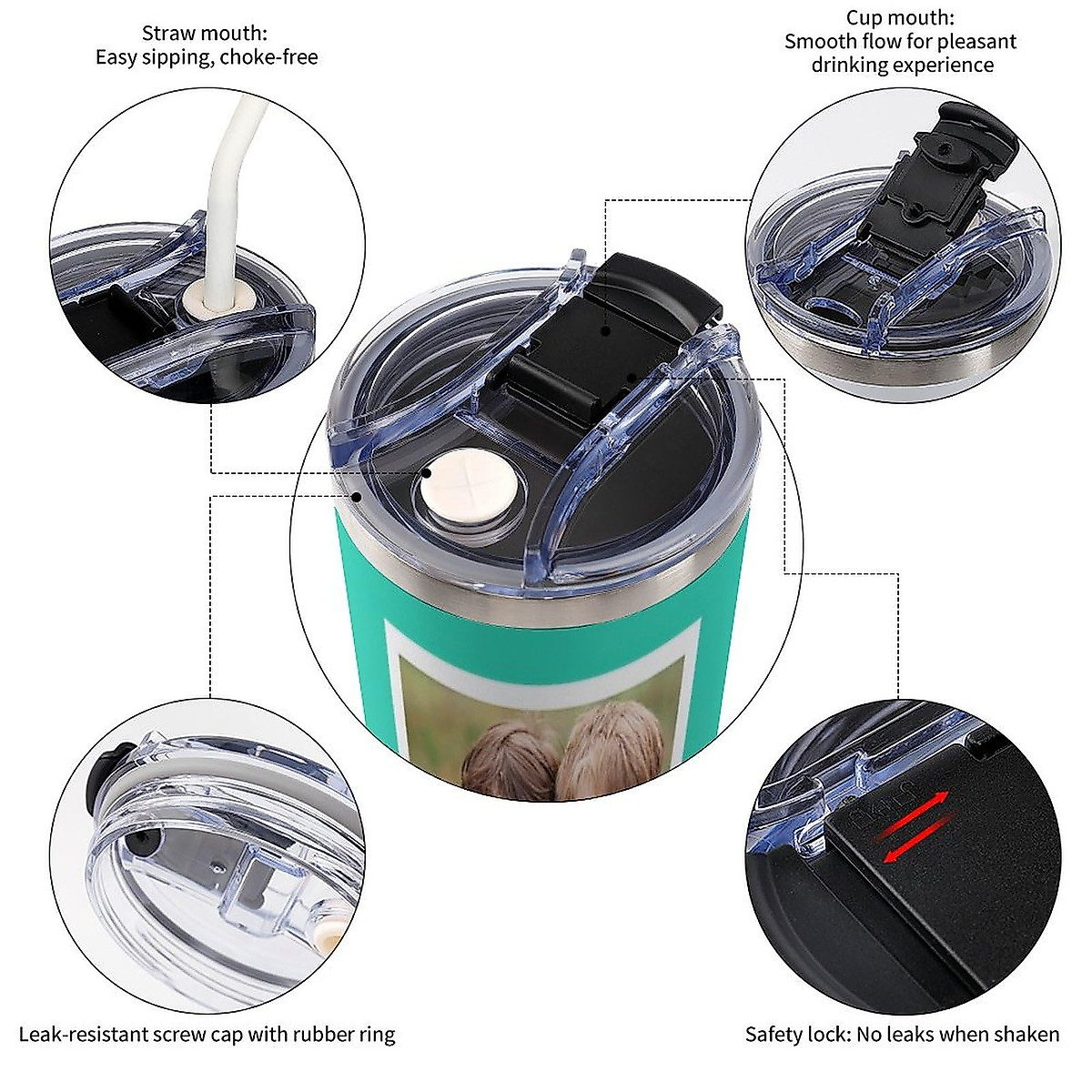 Straw mouth:
Easy sipping, choke-free

Cup mouth:
Smooth flow for pleasant drinking experience

Leak-resistant screw cap with rubber ring

Safety lock: No leaks when shaken