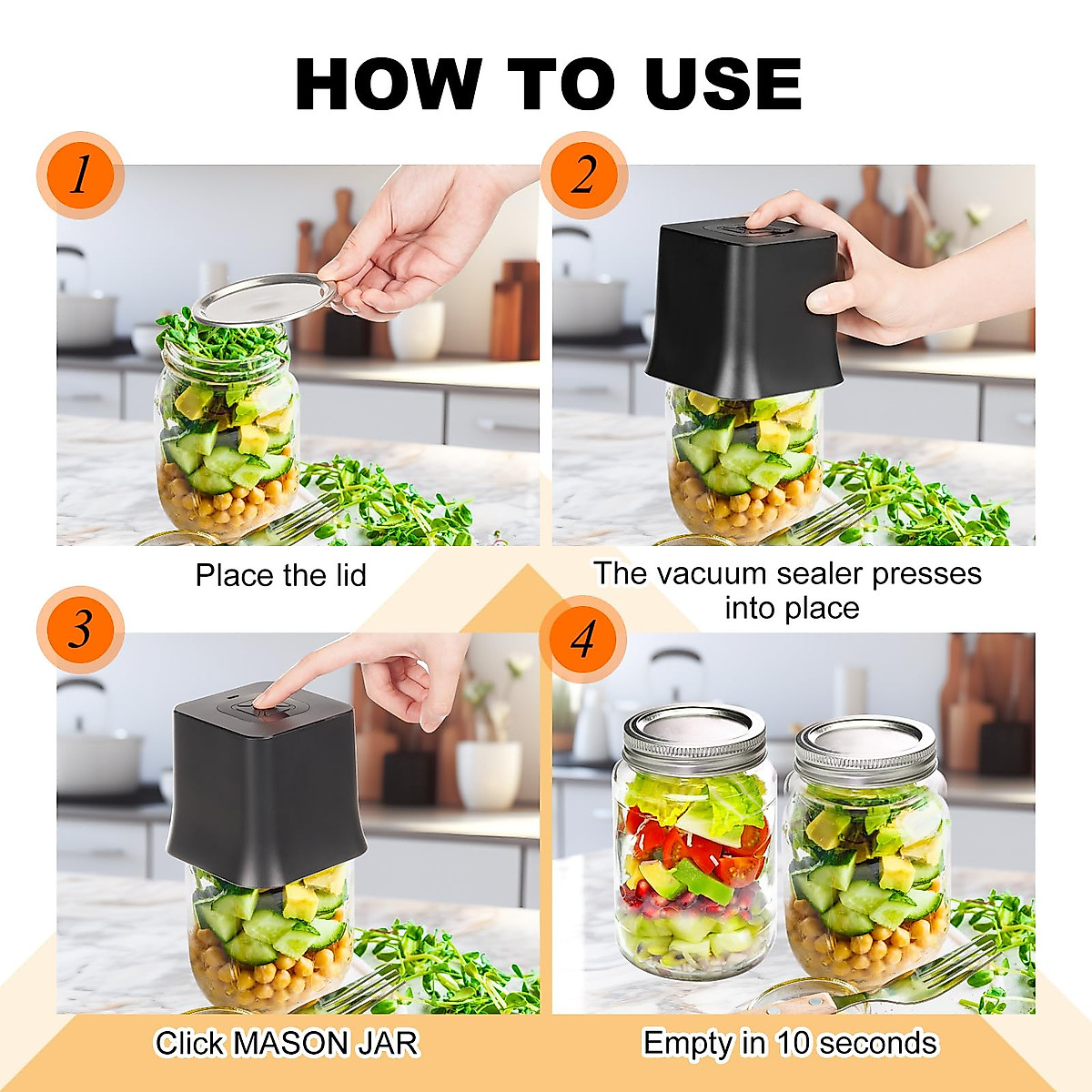 HOW TO USE

1

Place the lid

2

The vacuum sealer presses into place

3

Click MASON JAR

4

Empty in 10 seconds