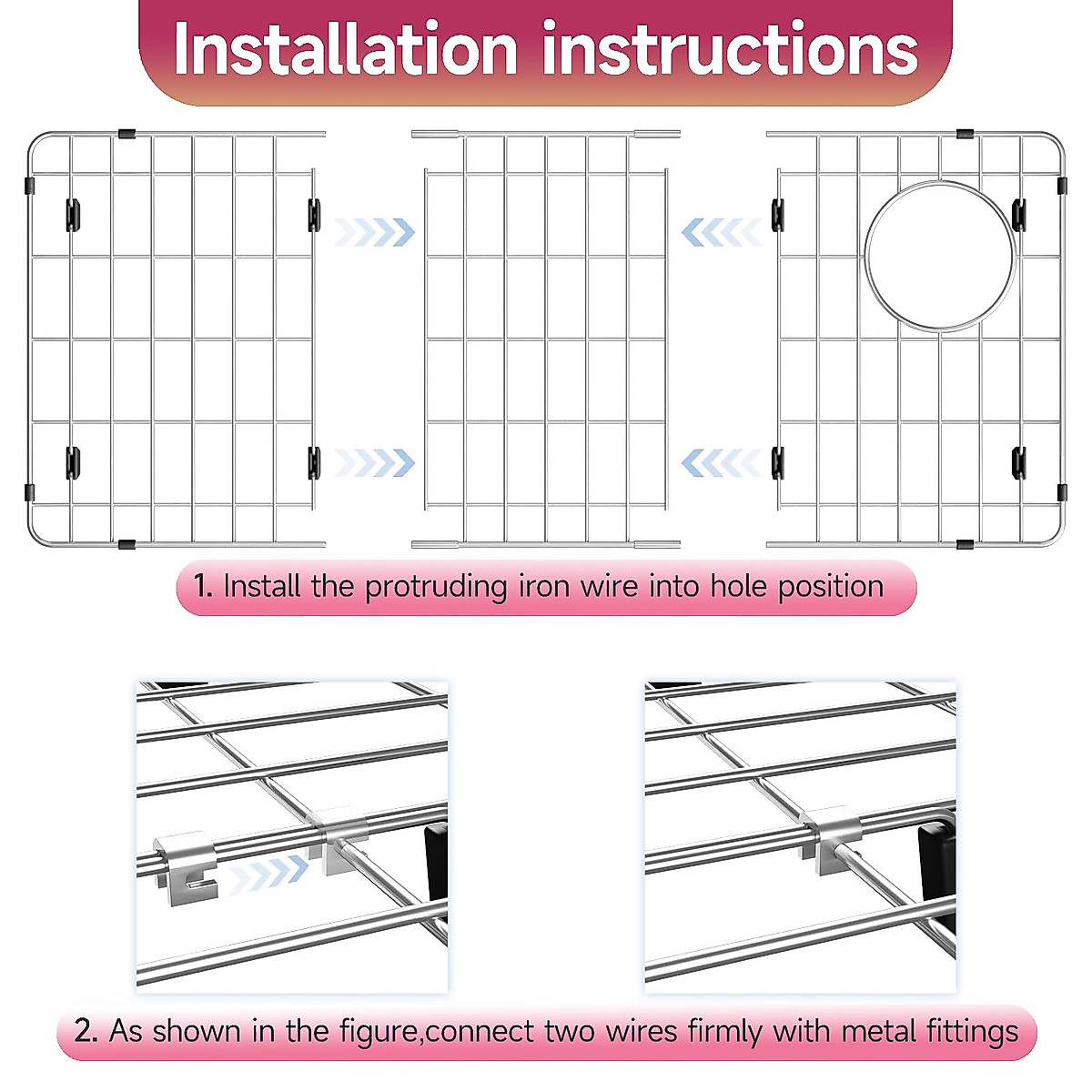 Installation instructions

1. Install the protruding iron wire into hole position

2. As shown in the figure,connect two wires firmly with metal fittings