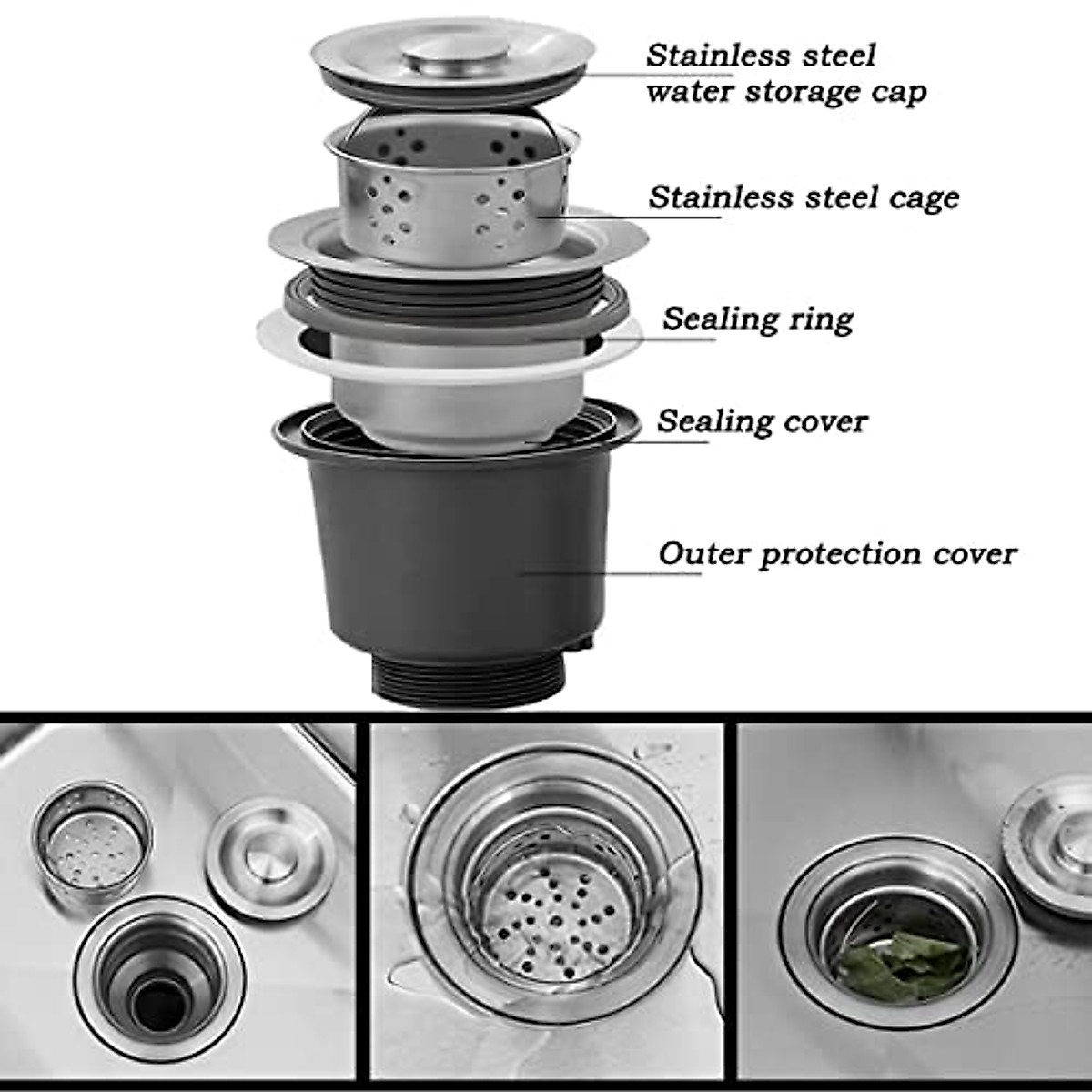 Stainless steel water storage cap

Stainless steel cage

Sealing ring

Sealing cover

Outer protection cover