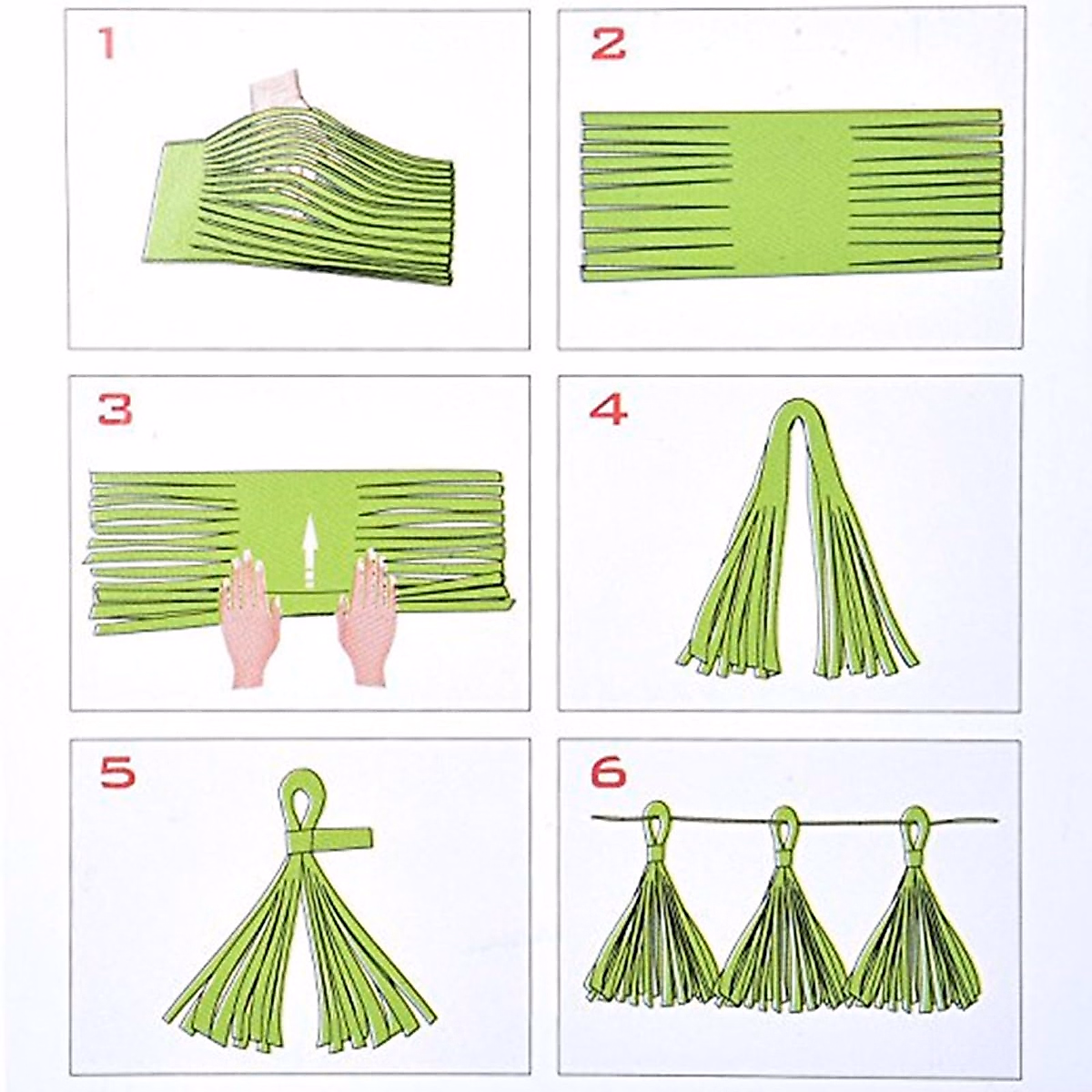 1

2

3

4

5

6