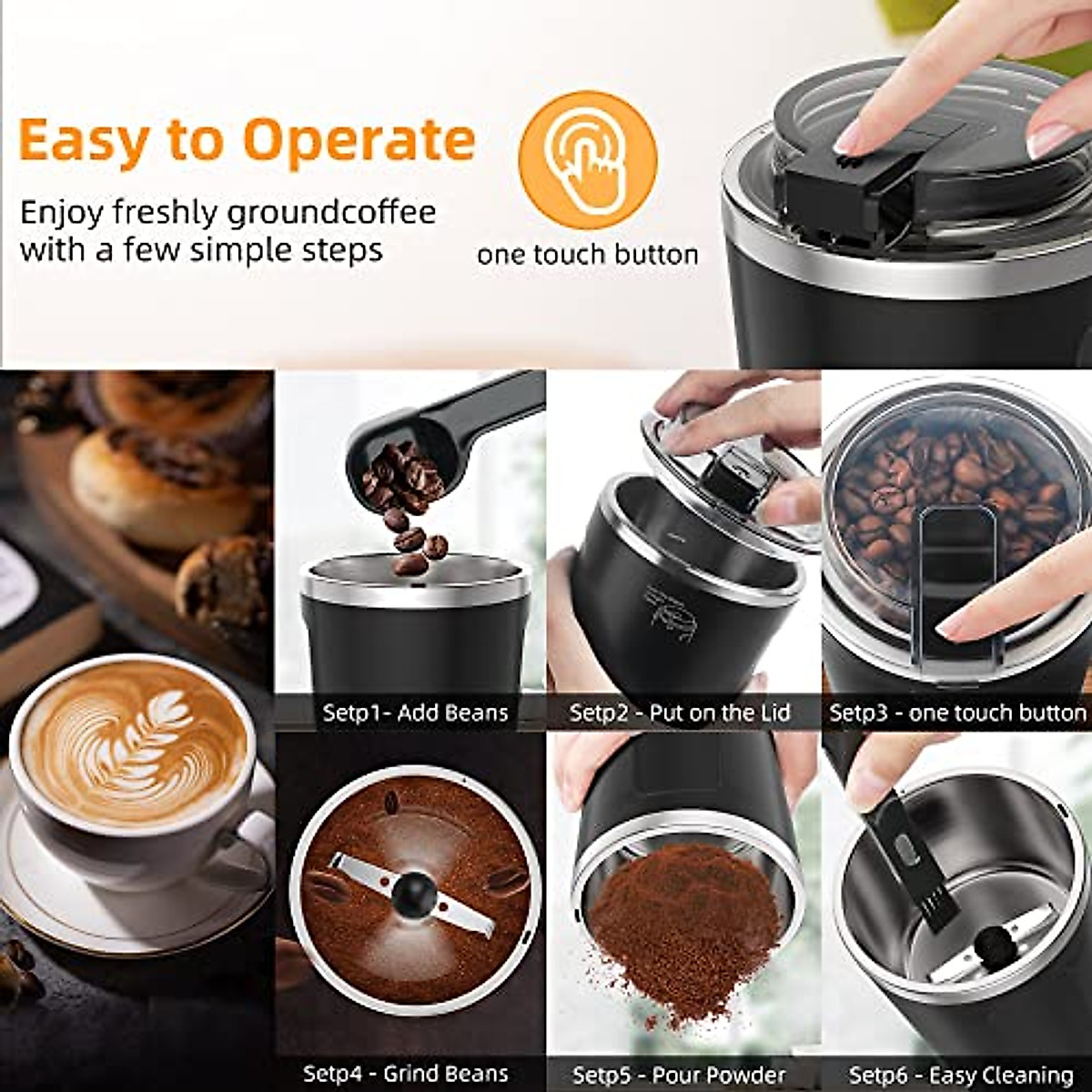 Easy to Operate

Enjoy freshly groundcoffee with a few simple steps

one touch button

Setp1- Add Beans

Setp2 - Put on the Lid

Setp3 - one touch button

Setp4 - Grind Beans

Setp5 - Pour Powder

Setp6 - Easy Cleaning