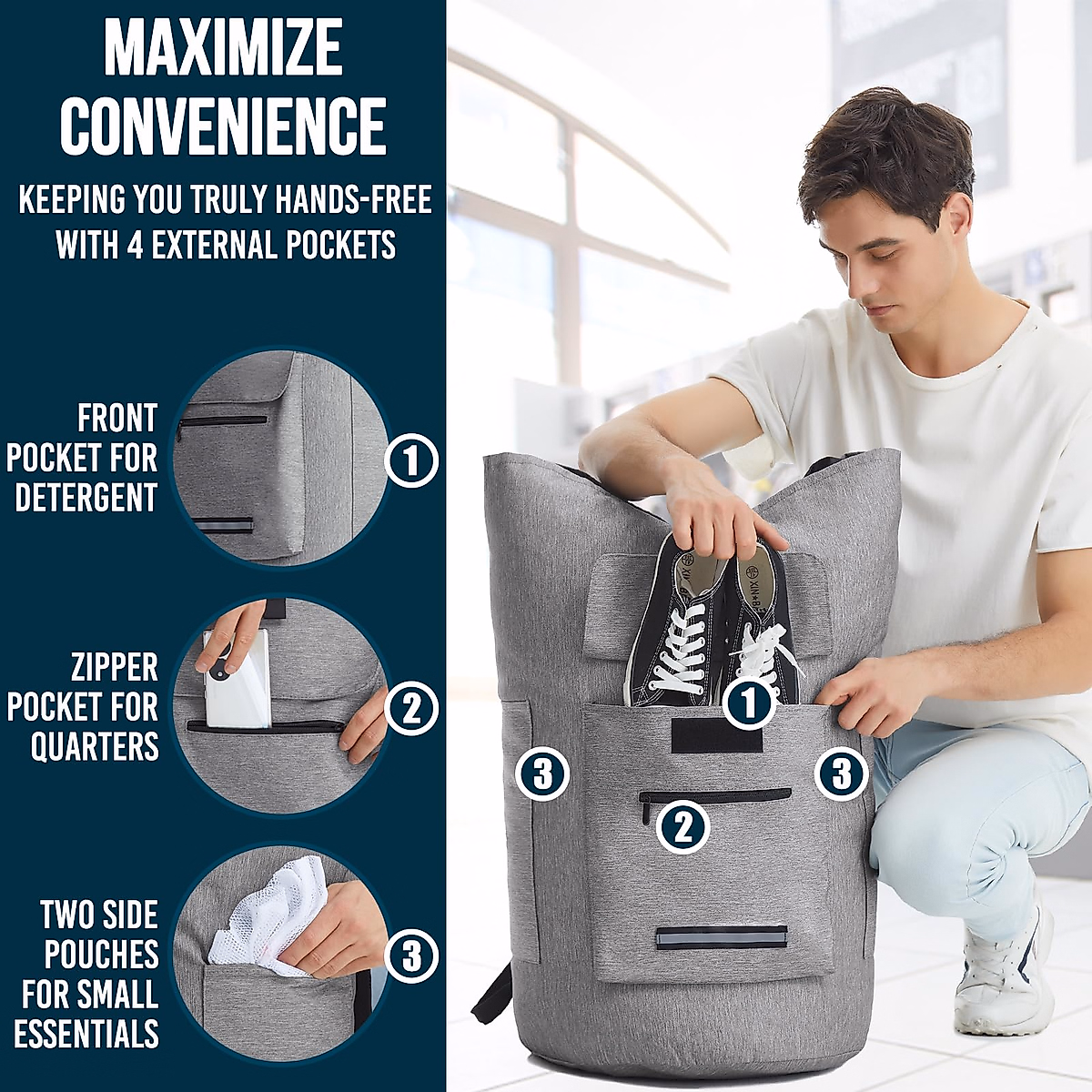 MAXIMIZE CONVENIENCE

KEEPING YOU TRULY HANDS-FREE WITH 4 EXTERNAL POCKETS

FRONT POCKET FOR DETERGENT

1

ZIPPER POCKET FOR QUARTERS

2

TWO SIDE POUCHES FOR SMALL ESSENTIALS

3

1

3

3

2