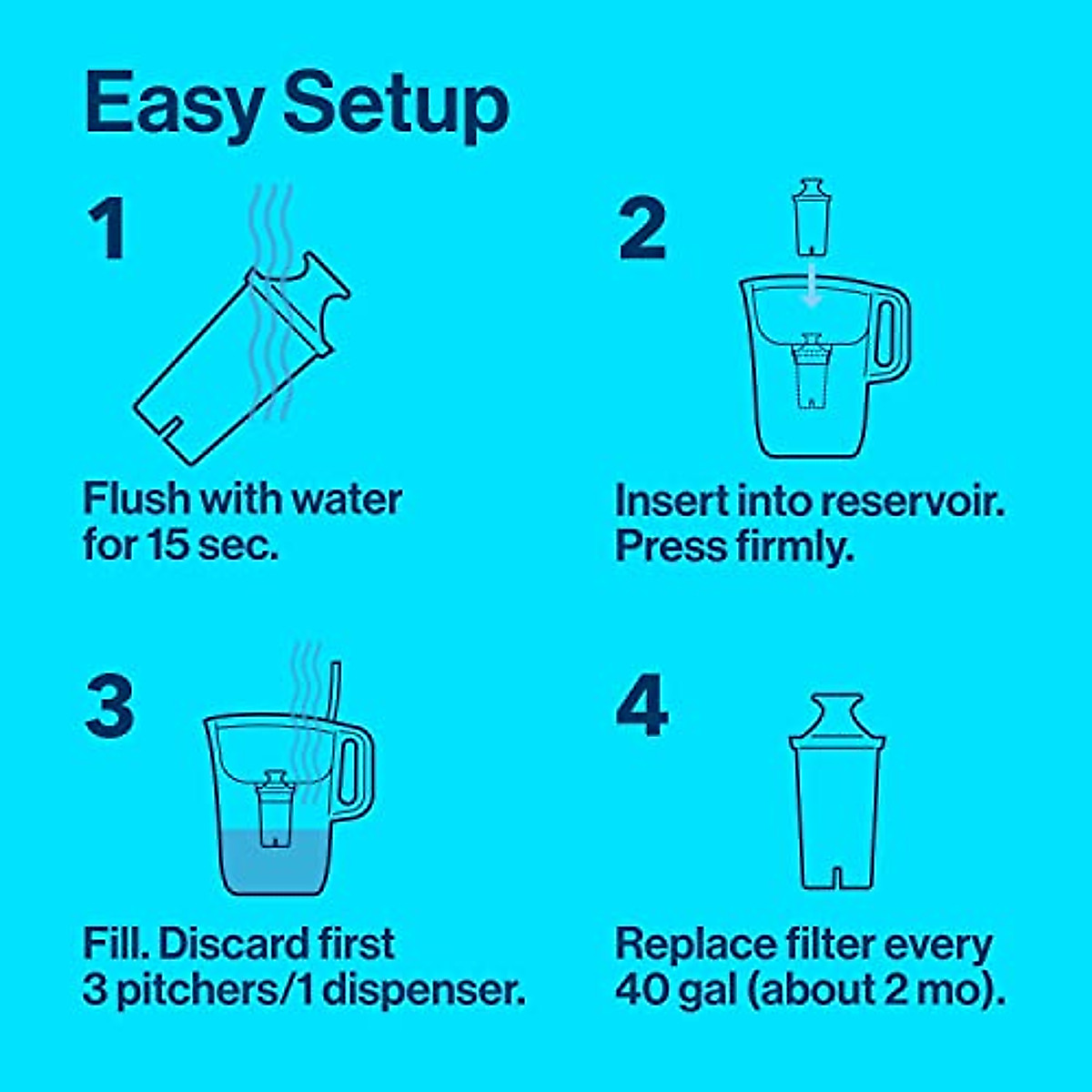 Easy Setup

1

Flush with water for 15 sec.

2

Insert into reservoir. Press firmly.

3

Fill. Discard first 3 pitchers/1 dispenser.

4

Replace filter every 40 gal (about 2 mo).