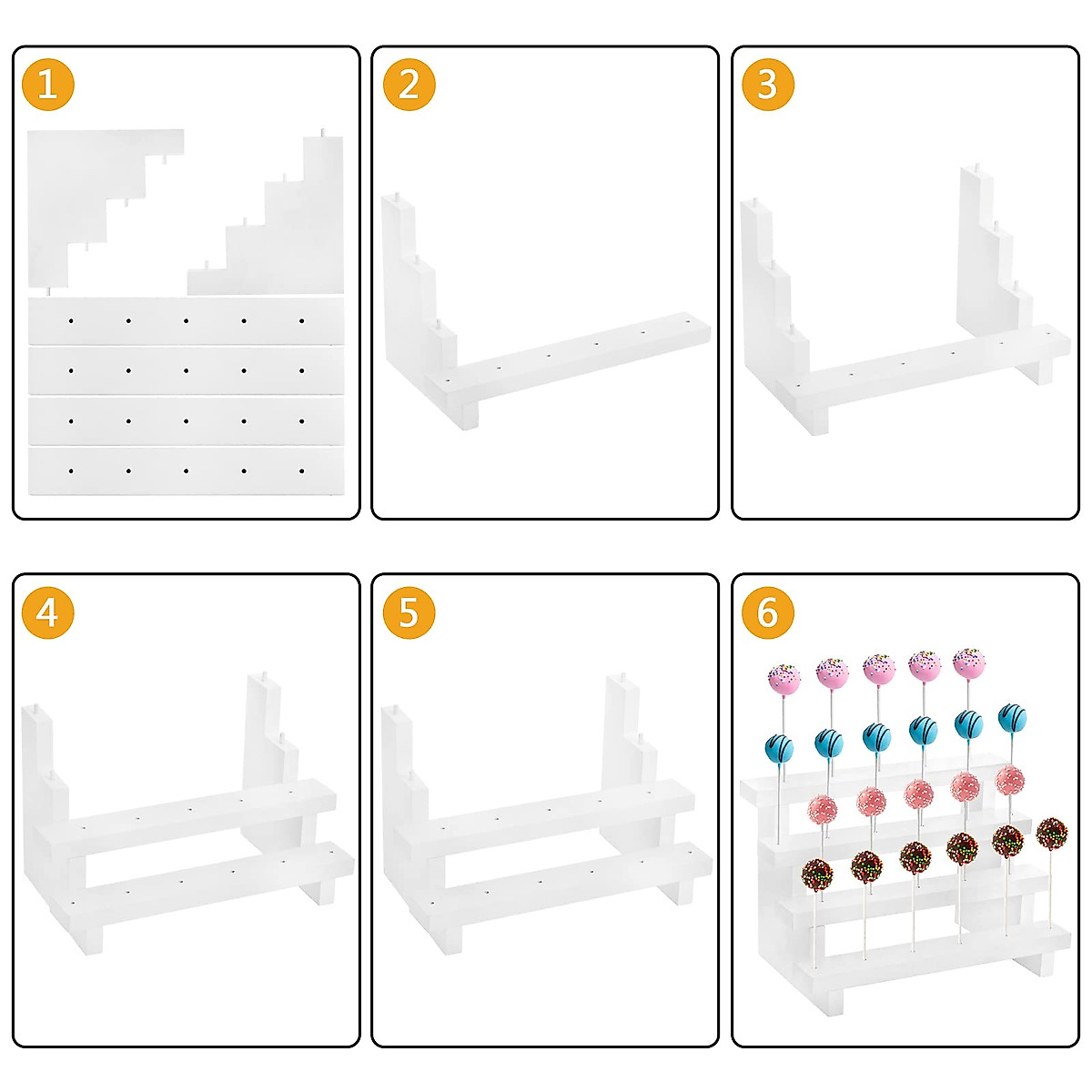 1

2

3

4

5

6