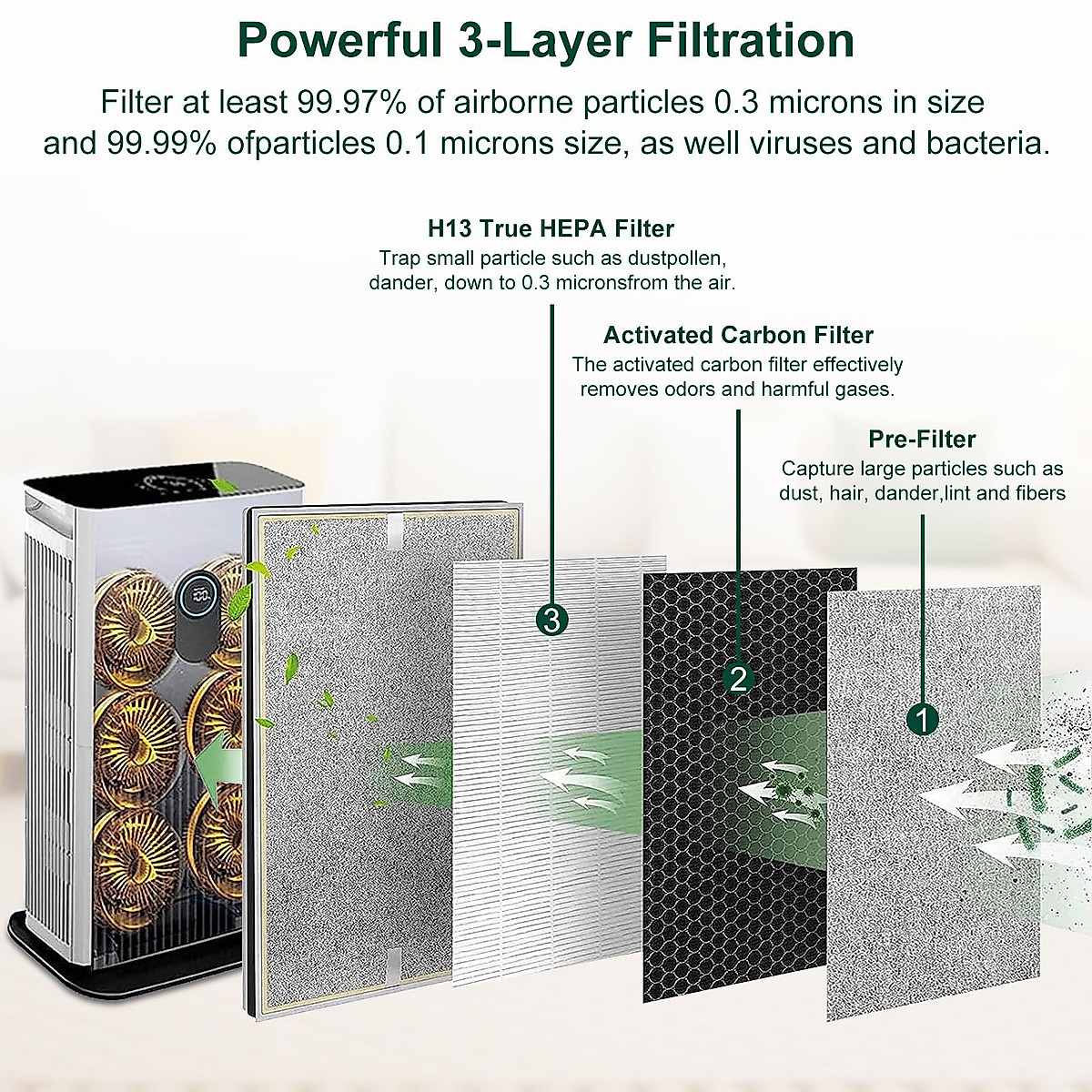 Powerful 3-Layer Filtration

Filter at least 99.97% of airborne particles 0.3 microns in size and 99.99% ofparticles 0.1 microns size, as well viruses and bacteria.

H13 True HEPA Filter
Trap small particle such as dustpollen, dander, down to 0.3 micronsfrom the air.

Activated Carbon Filter
The activated carbon filter effectively removes odors and harmful gases.

Pre-Filter
Capture large particles such as dust, hair, dander,lint and fibers

3

2

1