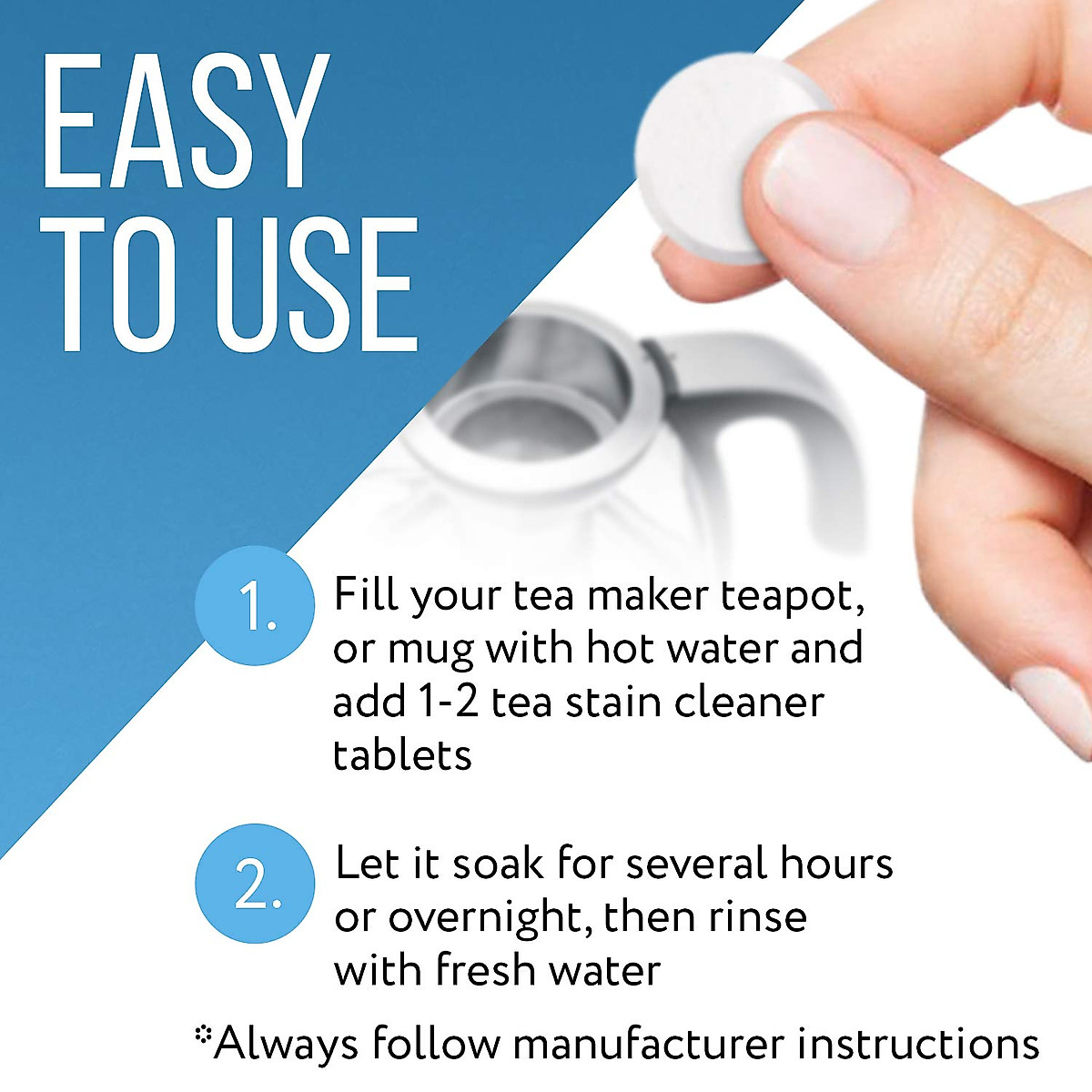 EASY TO USE

1. Fill your tea maker teapot, or mug with hot water and add 1-2 tea stain cleaner tablets

2. Let it soak for several hours or overnight, then rinse with fresh water

*Always follow manufacturer instructions