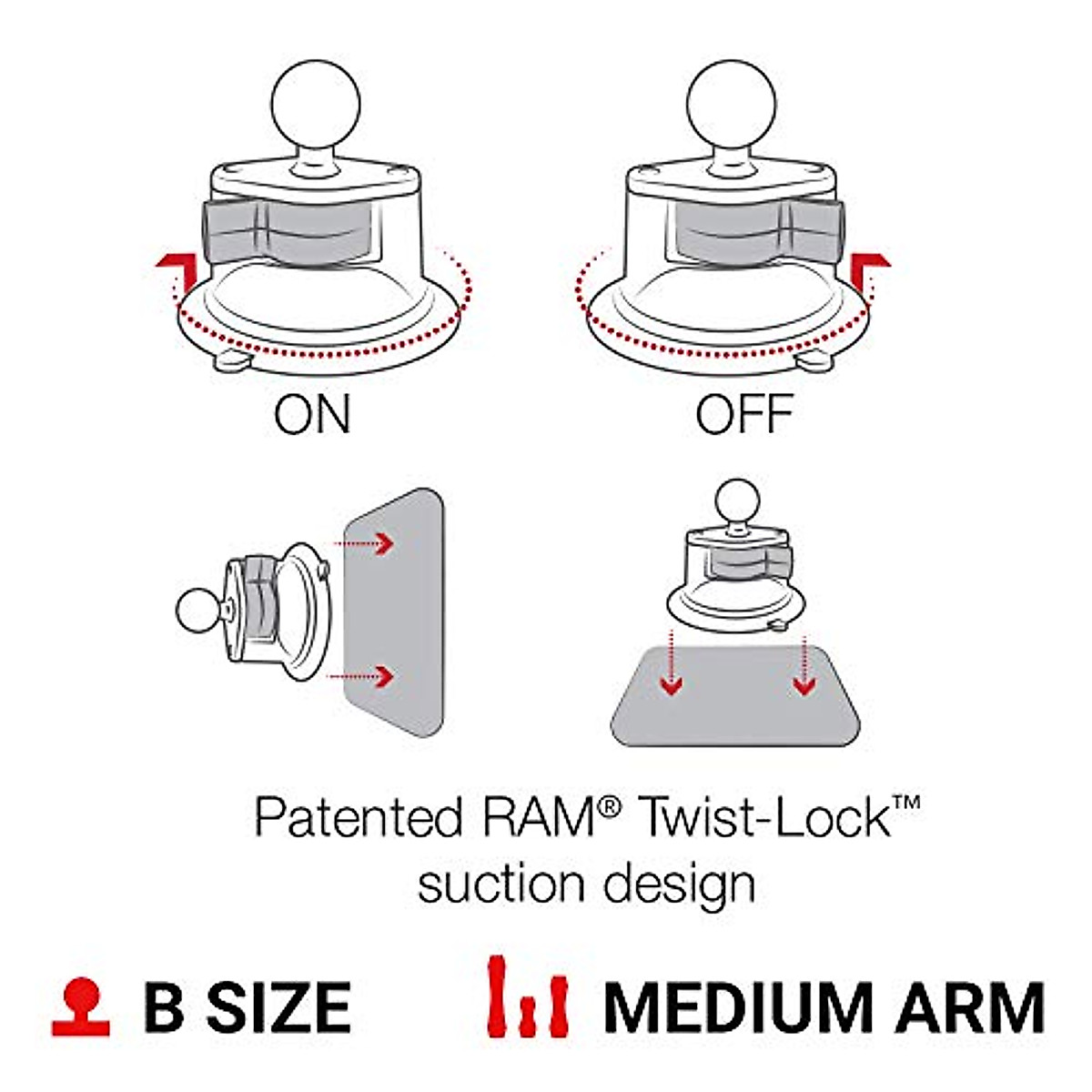 ON

OFF

Patented RAM® Twist-Lock™ suction design

B SIZE

MEDIUM ARM