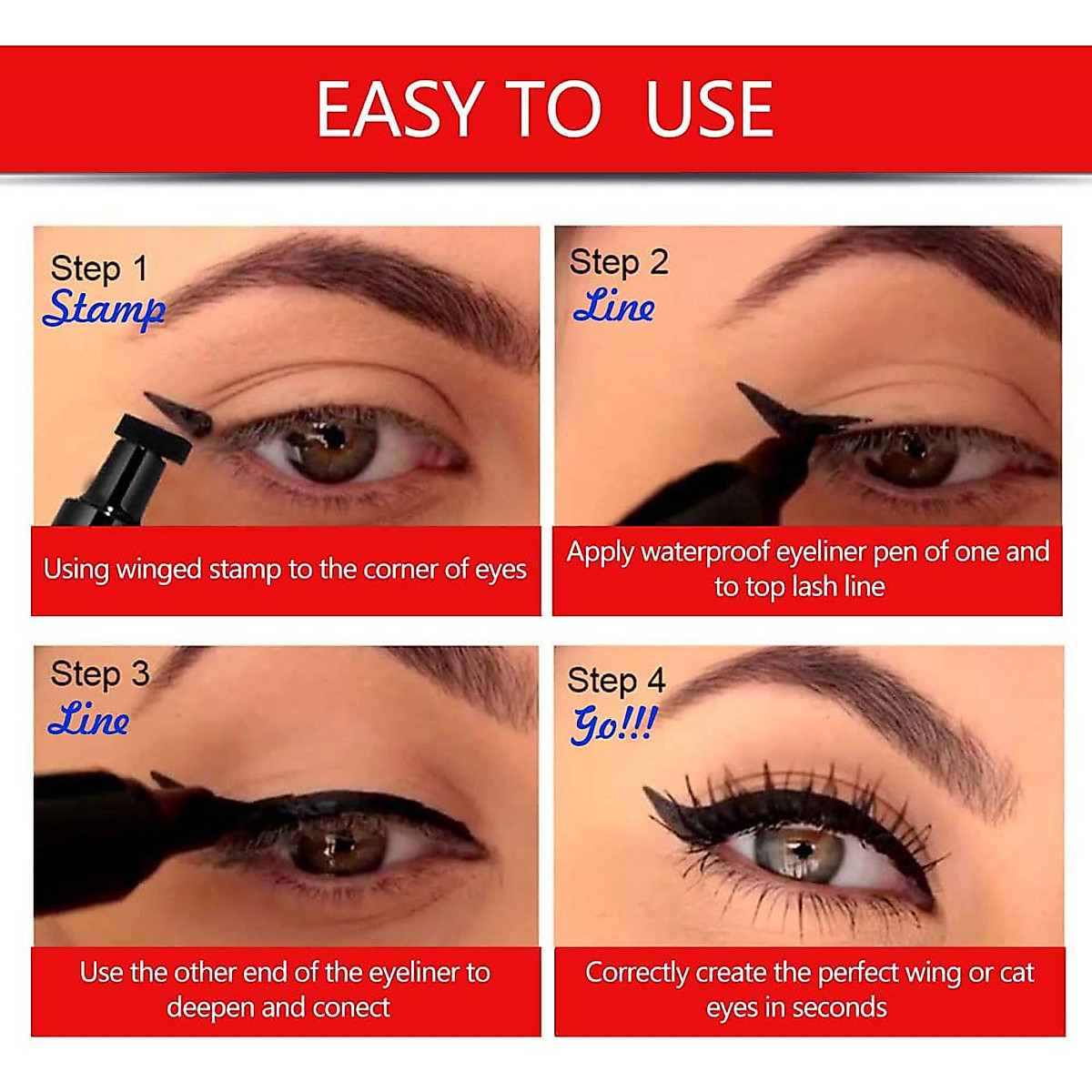 EASY TO USE

Step 1
Stamp

Using winged stamp to the corner of eyes

Step 2
Line

Apply waterproof eyeliner pen of one and to top lash line

Step 3
Line

Use the other end of the eyeliner to deepen and conect

Step 4
Go!!!

Correctly create the perfect wing or cat eyes in seconds