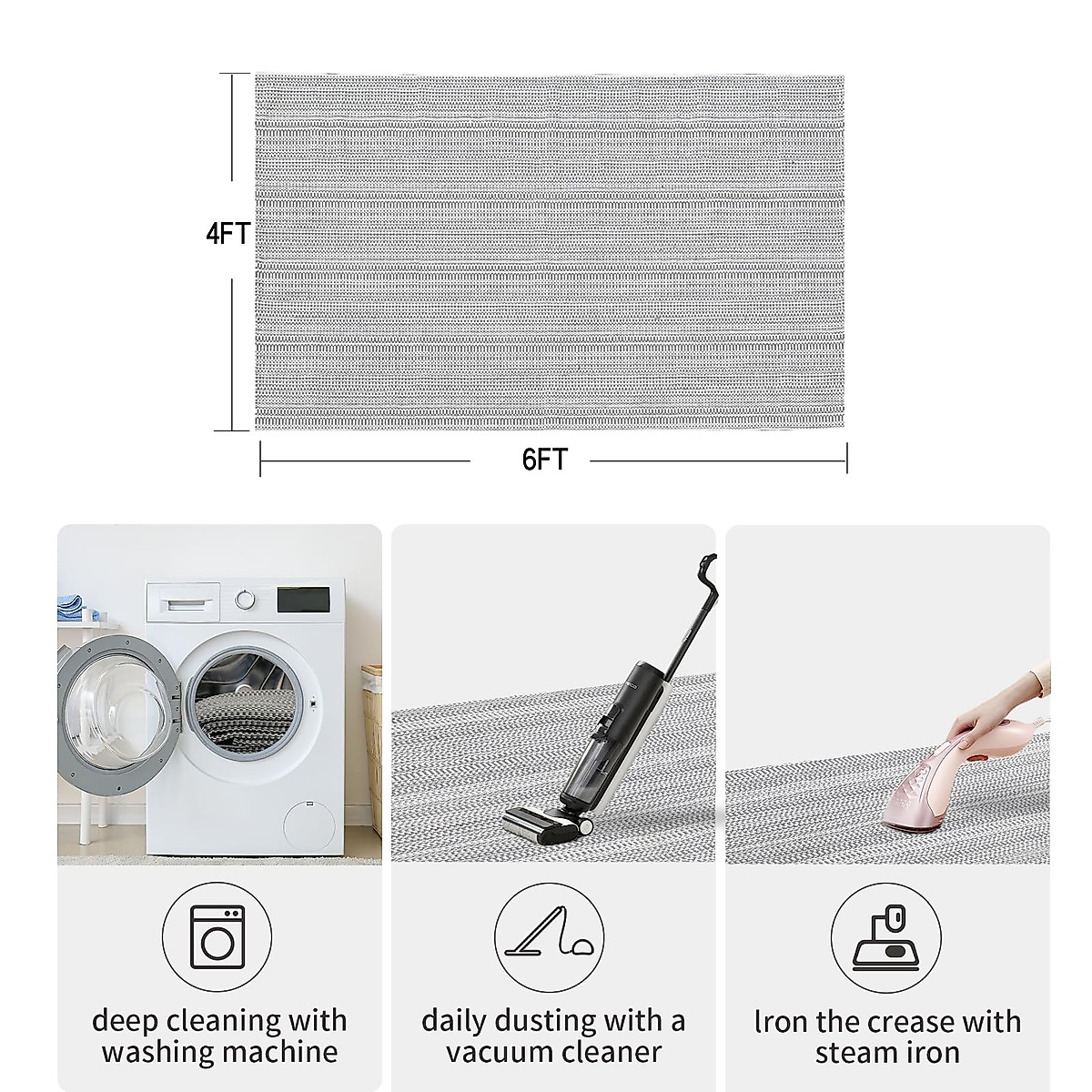 4FT

6FT

deep cleaning with washing machine

daily dusting with a vacuum cleaner

Iron the crease with steam iron