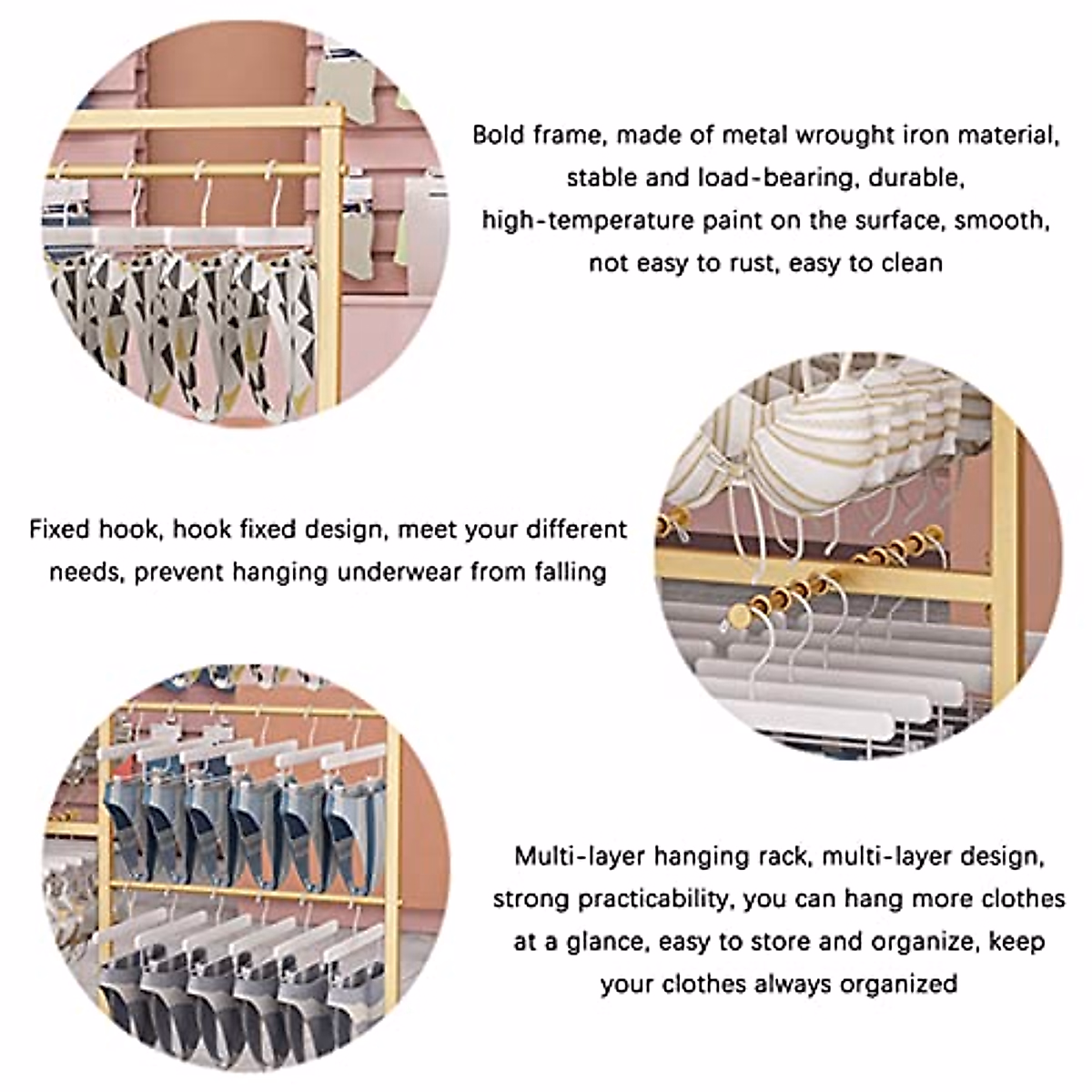 Bold frame, made of metal wrought iron material, stable and load-bearing, durable, high-temperature paint on the surface, smooth, not easy to rust, easy to clean

Fixed hook, hook fixed design, meet your different needs, prevent hanging underwear from falling

Multi-layer hanging rack, multi-layer design, strong practicability, you can hang more clothes at a glance, easy to store and organize, keep your clothes always organized