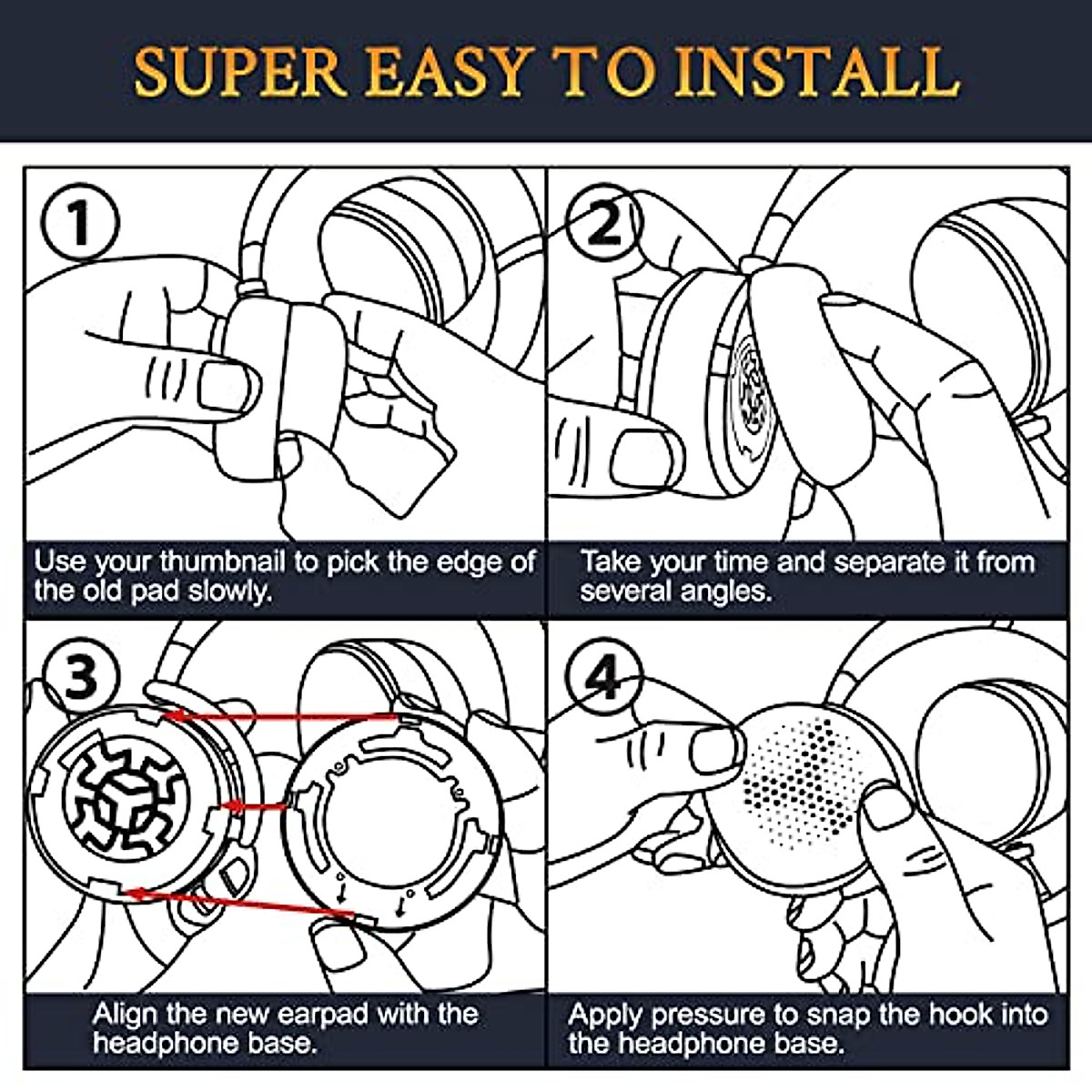 SUPER EASY TO INSTALL

1

Use your thumbnail to pick the edge of the old pad slowly.

2

Take your time and separate it from several angles.

3

Align the new earpad with the headphone base.

4

Apply pressure to snap the hook into the headphone base.